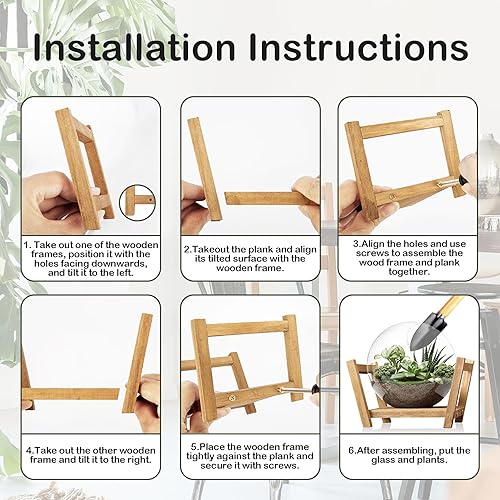 Installation Instructions

1. Take out one of the wooden frames, position it with the holes facing downwards, and tilt it to the left.

2.Takeout the plank and align its tilted surface with the wooden frame.

3.Align the holes and use screws to assemble the wood frame and plank together.

4.Take out the other wooden frame and tilt it to the right.

5.Place the wooden frame tightly against the plank and secure it with screws.

6.After assembling, put the glass and plants.