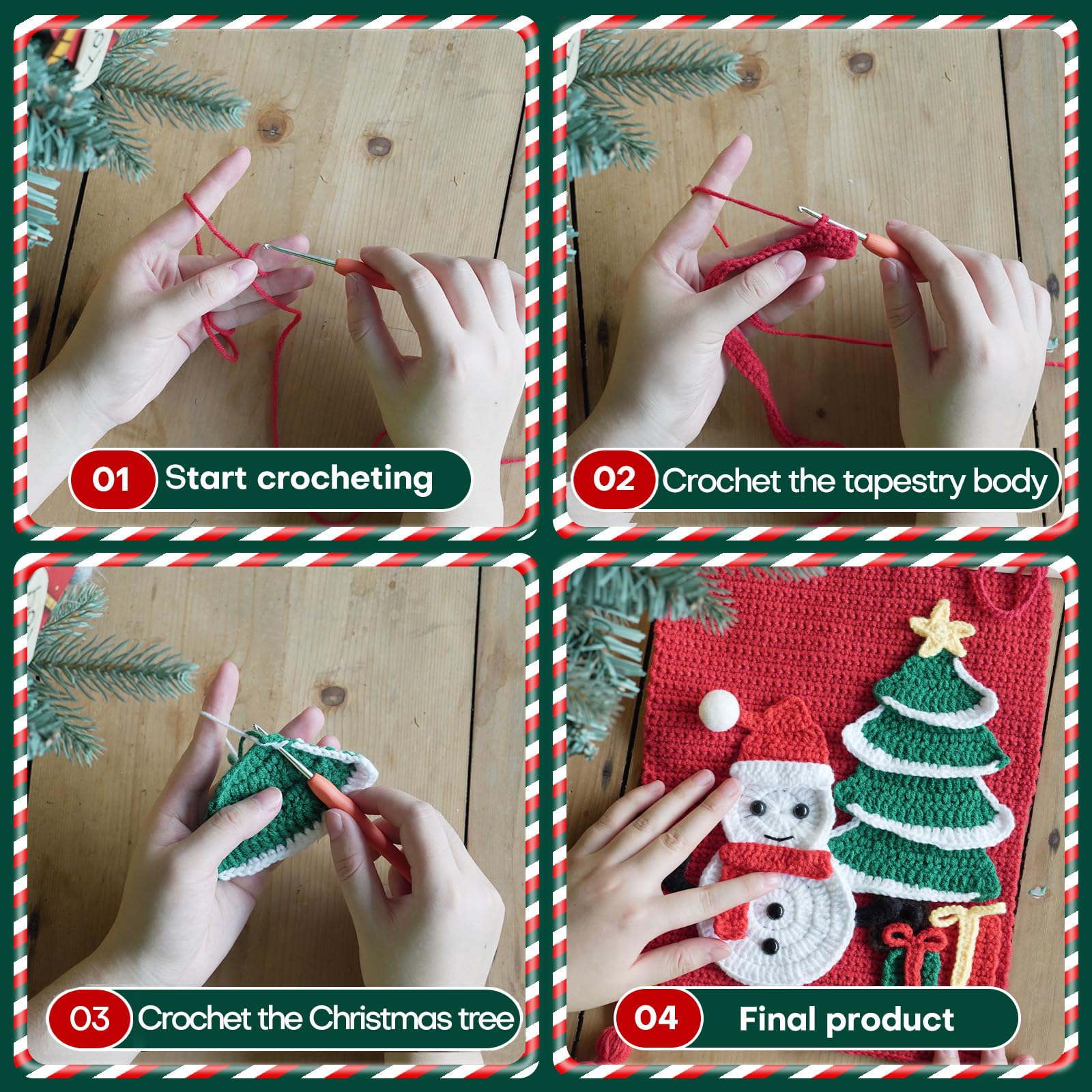 01 Start crocheting

02 Crochet the tapestry body

03 Crochet the Christmas tree

04 Final product