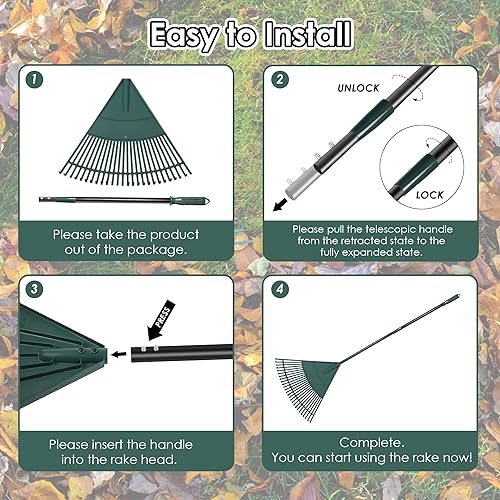 Easy to Install

1

Please take the product out of the package.

2

UNLOCK

LOCK

Please pull the telescopic handle from the retracted state to the fully expanded state.

3

PRESS

Please insert the handle into the rake head.

4

Complete.
You can start using the rake now!