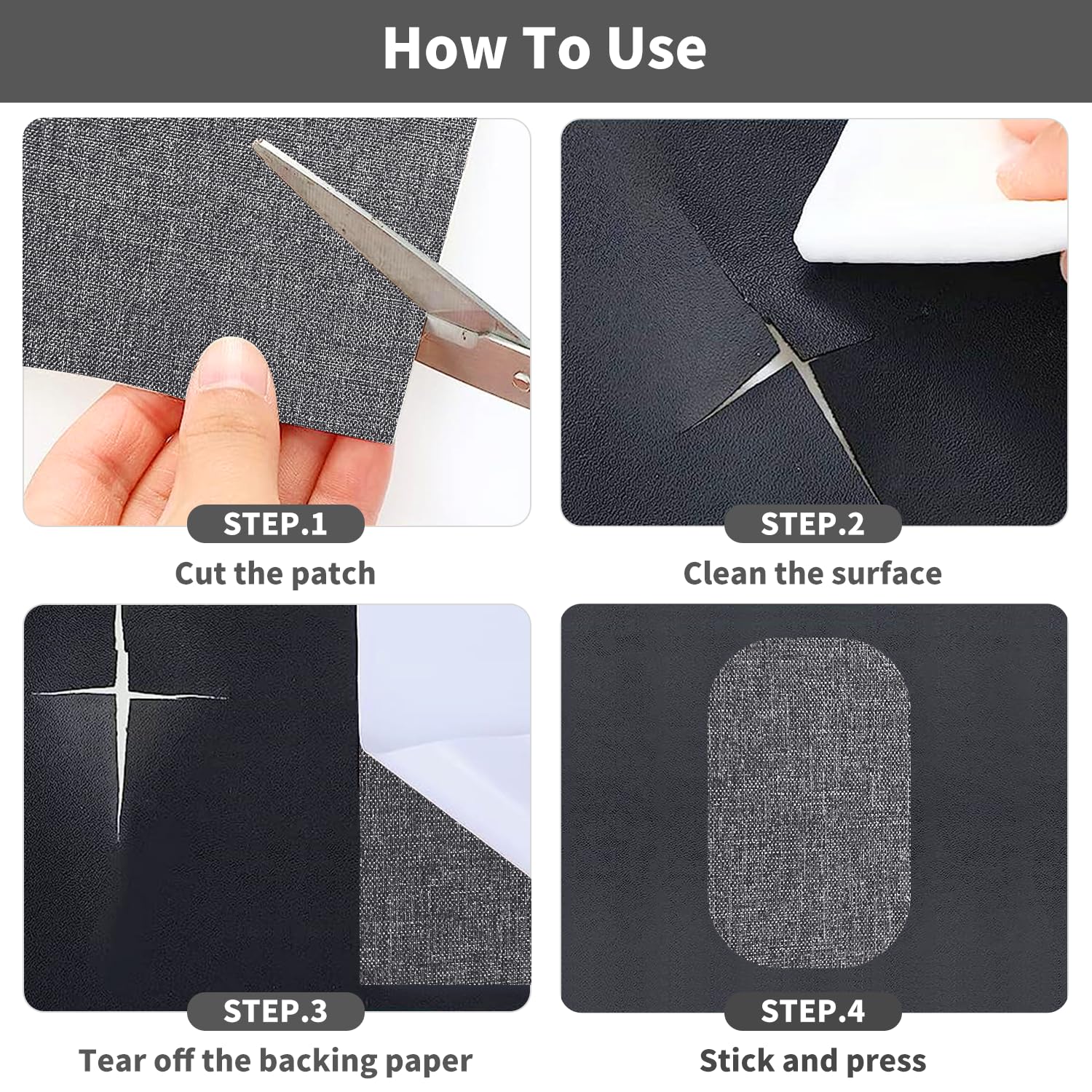 How To Use

STEP.1

Cut the patch

STEP.2

Clean the surface

STEP.3

Tear off the backing paper

STEP.4

Stick and press