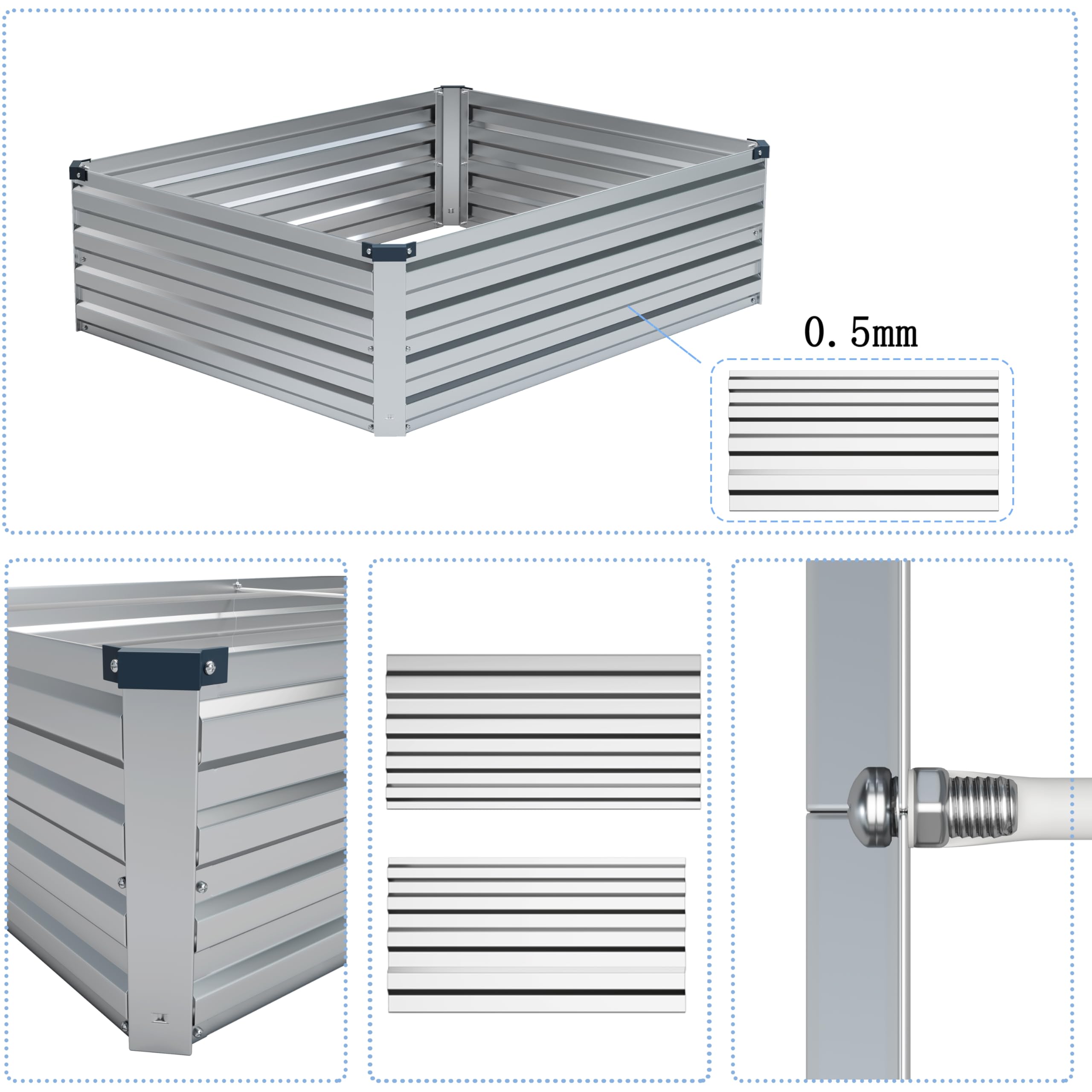 0.5mm