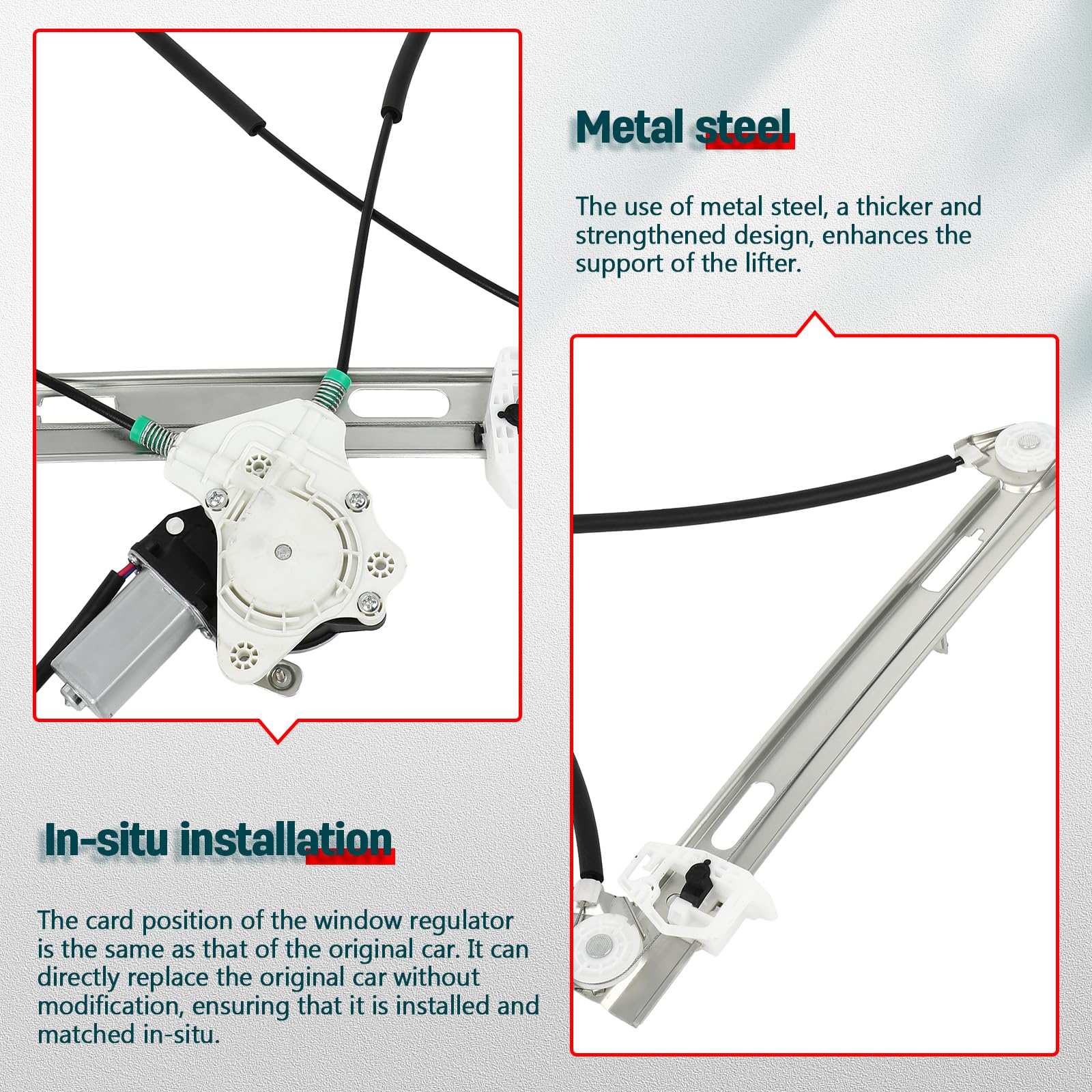 Metal steel

The use of metal steel, a thicker and strengthened design, enhances the support of the lifter.

In-situ installation

The card position of the window regulator is the same as that of the original car. It can directly replace the original car without modification, ensuring that it is installed and matched in-situ.