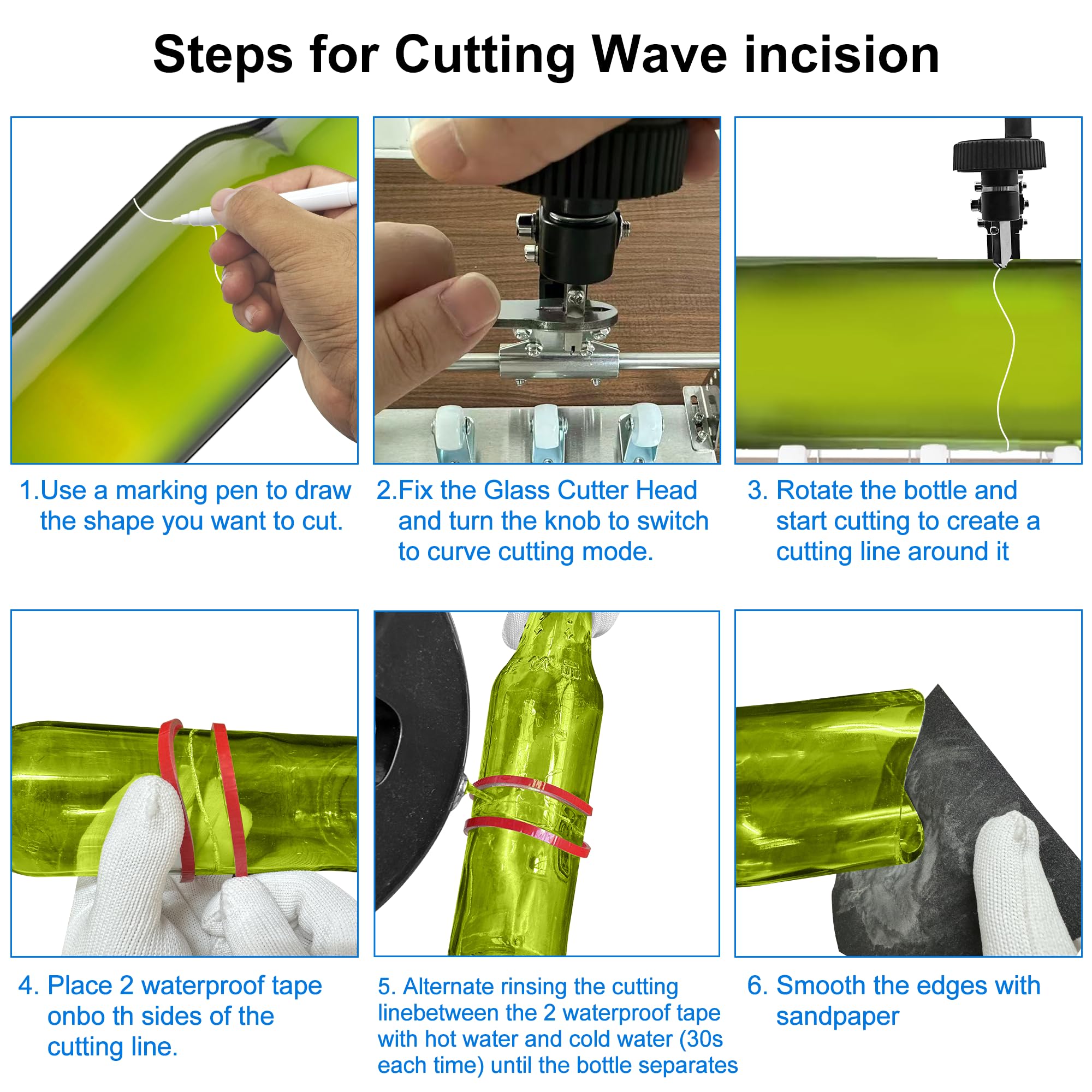 Steps for Cutting Wave incision

1.Use a marking pen to draw the shape you want to cut.

2.Fix the Glass Cutter Head and turn the knob to switch to curve cutting mode.

3. Rotate the bottle and start cutting to create a cutting line around it

4. Place 2 waterproof tape onbo th sides of the cutting line.

5. Alternate rinsing the cutting linebetween the 2 waterproof tape with hot water and cold water (30s each time) until the bottle separates

6. Smooth the edges with sandpaper