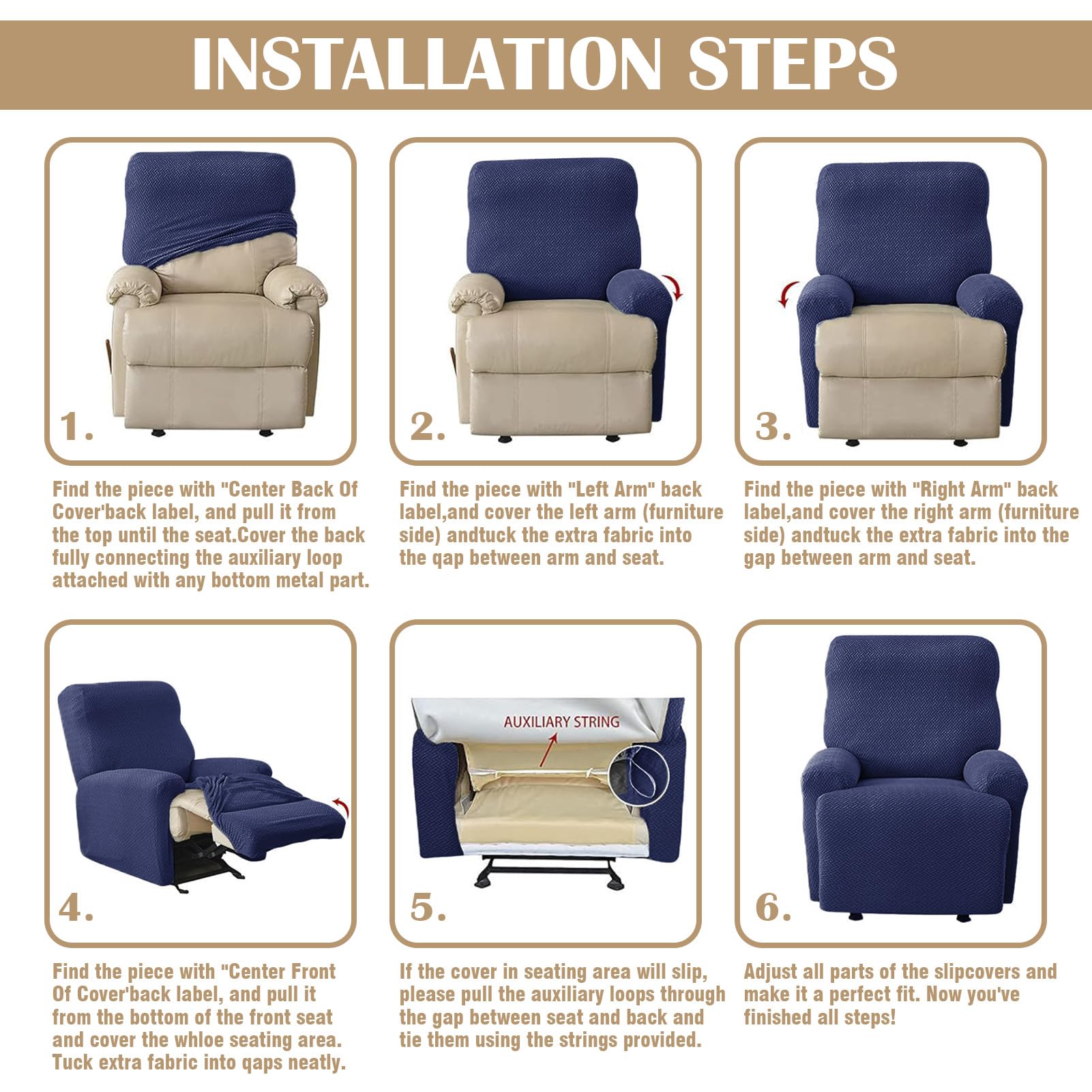 INSTALLATION STEPS

1.

Find the piece with "Center Back Of Cover'back label, and pull it from the top until the seat.Cover the back fully connecting the auxiliary loop attached with any bottom metal part.

2.

Find the piece with "Left Arm" back label,and cover the left arm (furniture side) andtuck the extra fabric into the qap between arm and seat.

3.

Find the piece with "Right Arm" back label,and cover the right arm (furniture side) andtuck the extra fabric into the gap between arm and seat.

4.

Find the piece with "Center Front Of Cover'back label, and pull it from the bottom of the front seat and cover the whloe seating area. Tuck extra fabric into qaps neatly.

AUXILIARY STRING

5.

If the cover in seating area will slip, please pull the auxiliary loops through the gap between seat and back and tie them using the strings provided.

6.

Adjust all parts of the slipcovers and make it a perfect fit. Now you've finished all steps!