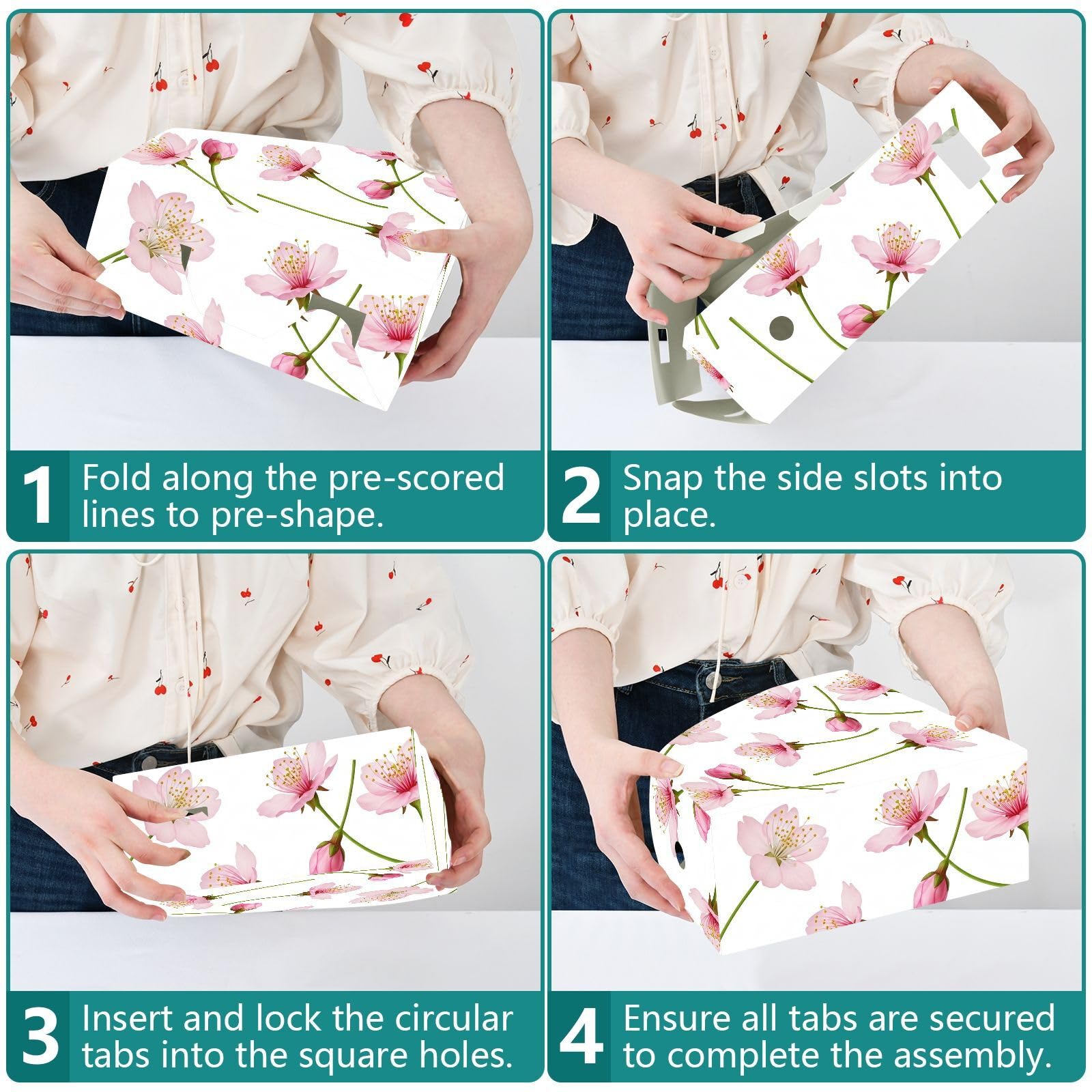 1 Fold along the pre-scored lines to pre-shape.

2 Snap the side slots into place.

3 Insert and lock the circular tabs into the square holes.

4 Ensure all tabs are secured to complete the assembly.