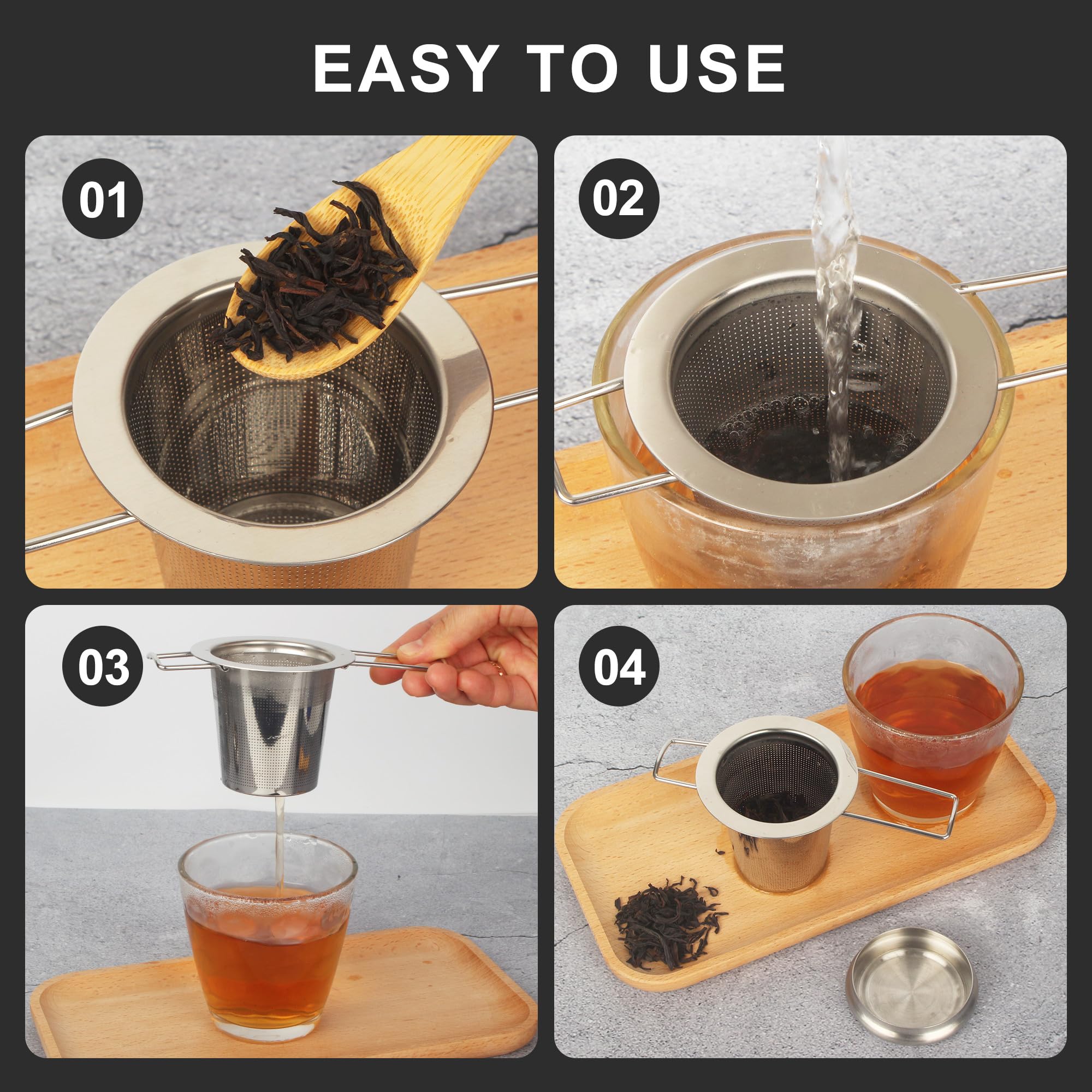 EASY TO USE

01

02

03

04