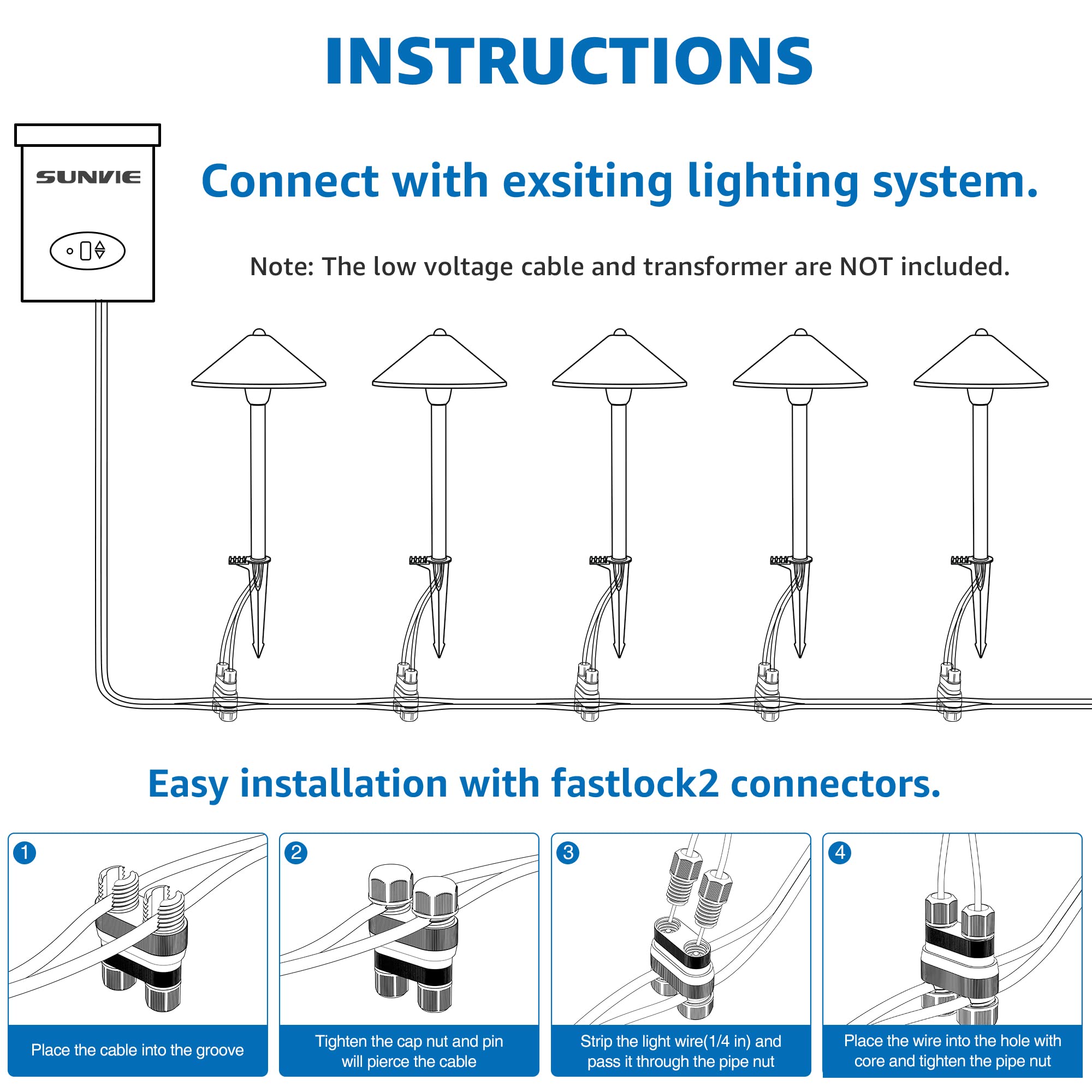 INSTRUCTIONS

SUNVIE

Connect with exsiting lighting system.

Note: The low voltage cable and transformer are NOT included.

Easy installation with fastlock2 connectors.

1
Place the cable into the groove

2
Tighten the cap nut and pin will pierce the cable

3
Strip the light wire(1/4 in) and pass it through the pipe nut

4
Place the wire into the hole with core and tighten the pipe nut