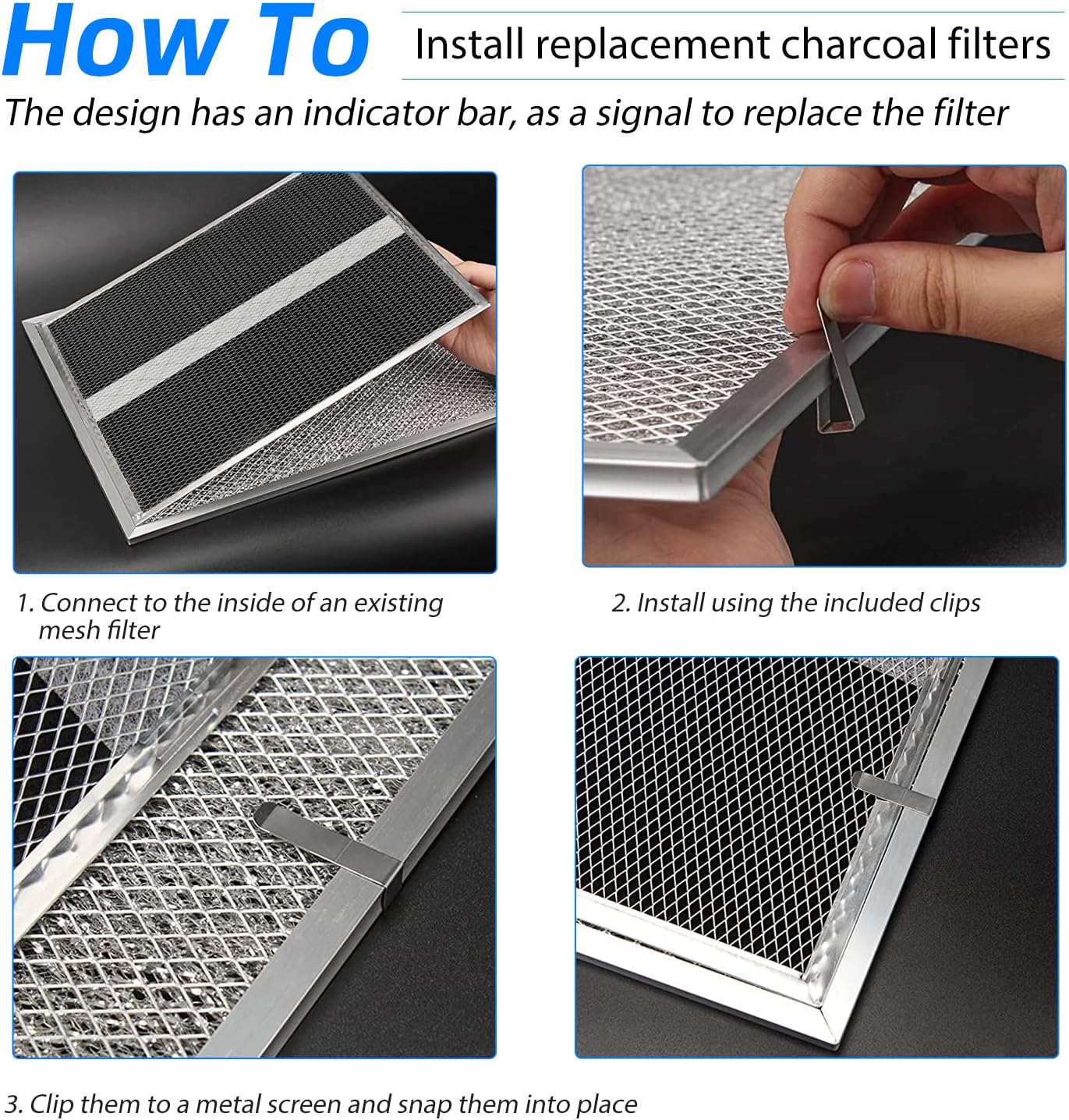 How To

Install replacement charcoal filters

The design has an indicator bar, as a signal to replace the filter

1. Connect to the inside of an existing mesh filter

2. Install using the included clips

3. Clip them to a metal screen and snap them into place