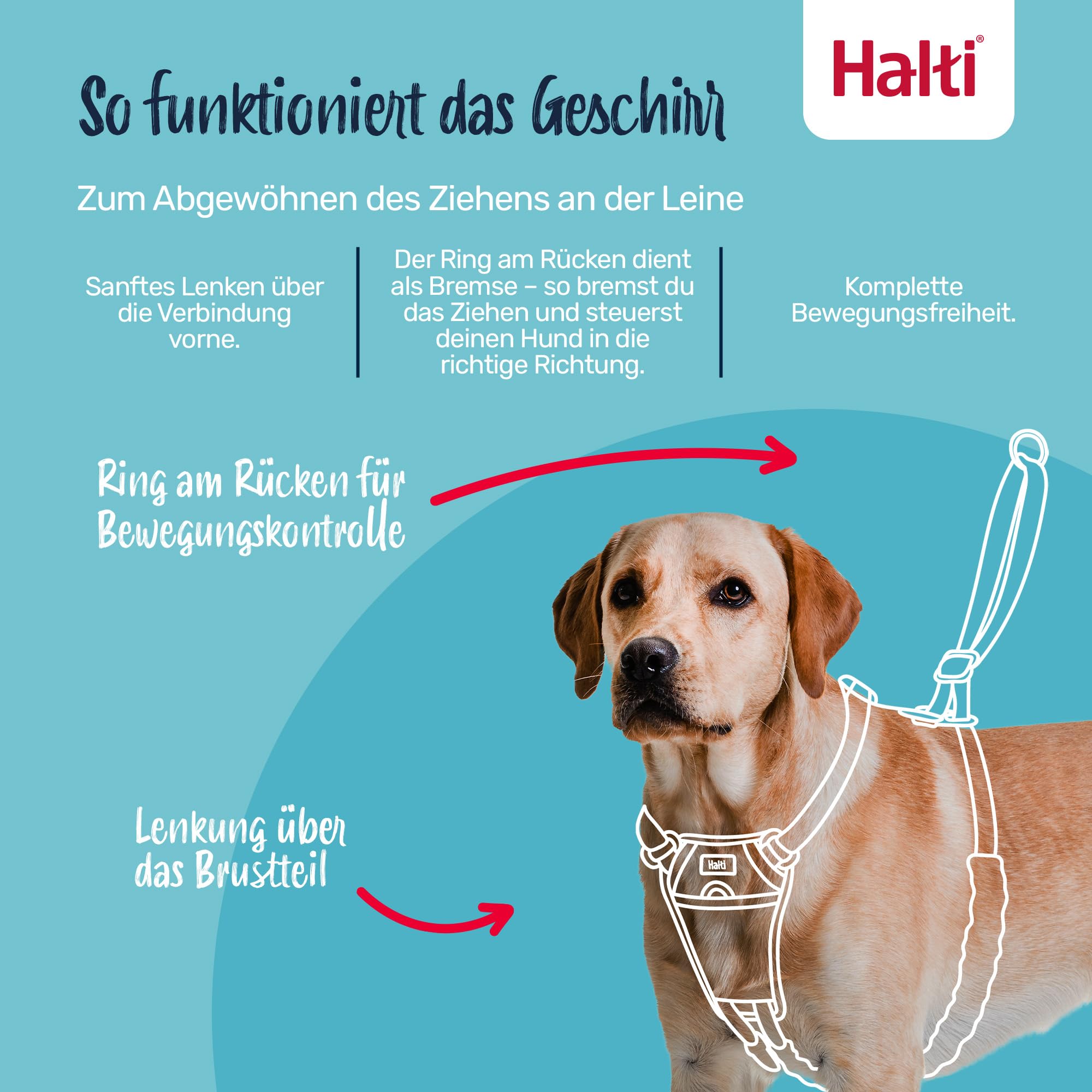 Halti®

So funktioniert das Geschirr

Zum Abgewöhnen des Ziehens an der Leine

Sanftes Lenken über die Verbindung vorne.

Der Ring am Rücken dient als Bremse – so bremst du das Ziehen und steuerst deinen Hund in die richtige Richtung.

Komplette Bewegungsfreiheit.

Ring am Rücken für Bewegungskontrolle

Lenkung über das Brustteil

Halti