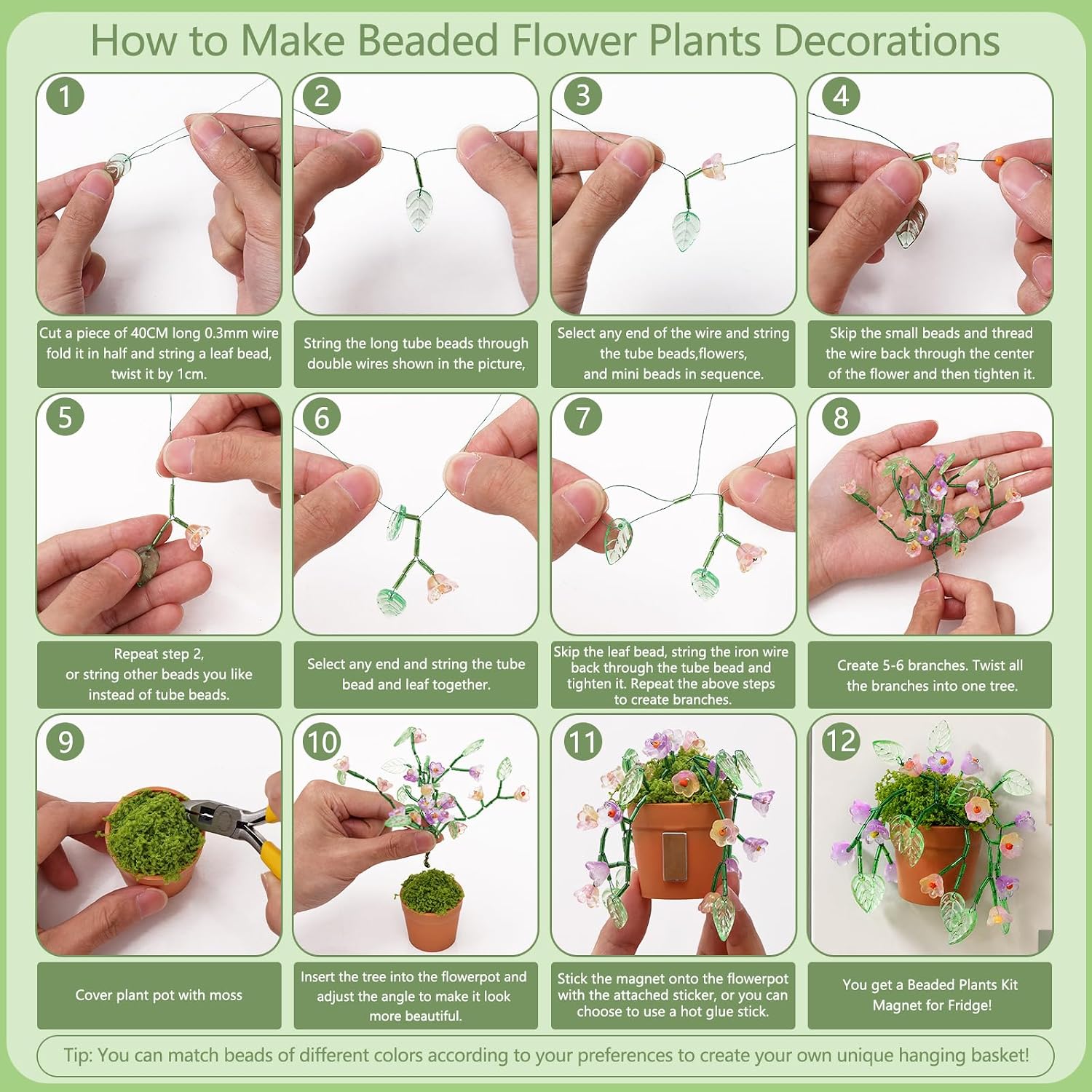 How to Make Beaded Flower Plants Decorations

1

Cut a piece of 40CM long 0.3mm wire fold it in half and string a leaf bead, twist it by 1cm.

2

String the long tube beads through double wires shown in the picture,

3

Select any end of the wire and string the tube beads,flowers, and mini beads in sequence.

4

Skip the small beads and thread the wire back through the center of the flower and then tighten it.

5

Repeat step 2, or string other beads you like instead of tube beads.

6

Select any end and string the tube bead and leaf together.

7

Skip the leaf bead, string the iron wire back through the tube bead and tighten it. Repeat the above steps to create branches.

8

Create 5-6 branches. Twist all the branches into one tree.

9

Cover plant pot with moss

10

Insert the tree into the flowerpot and adjust the angle to make it look more beautiful.

11

Stick the magnet onto the flowerpot with the attached sticker, or you can choose to use a hot glue stick.

12

You get a Beaded Plants Kit Magnet for Fridge!

Tip: You can match beads of different colors according to your preferences to create your own unique hanging basket!