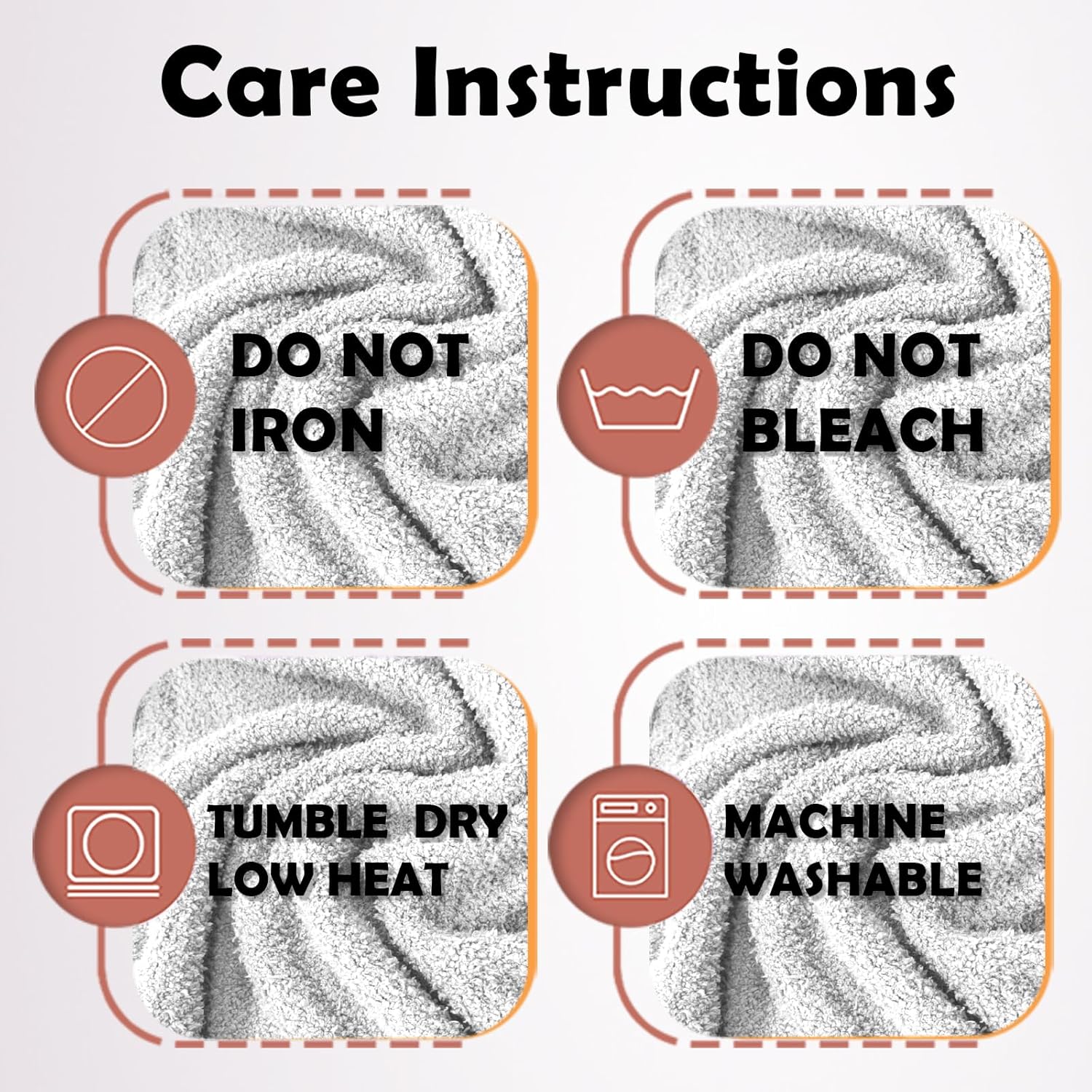 Care Instructions

DO NOT IRON

DO NOT BLEACH

TUMBLE DRY LOW HEAT

MACHINE WASHABLE