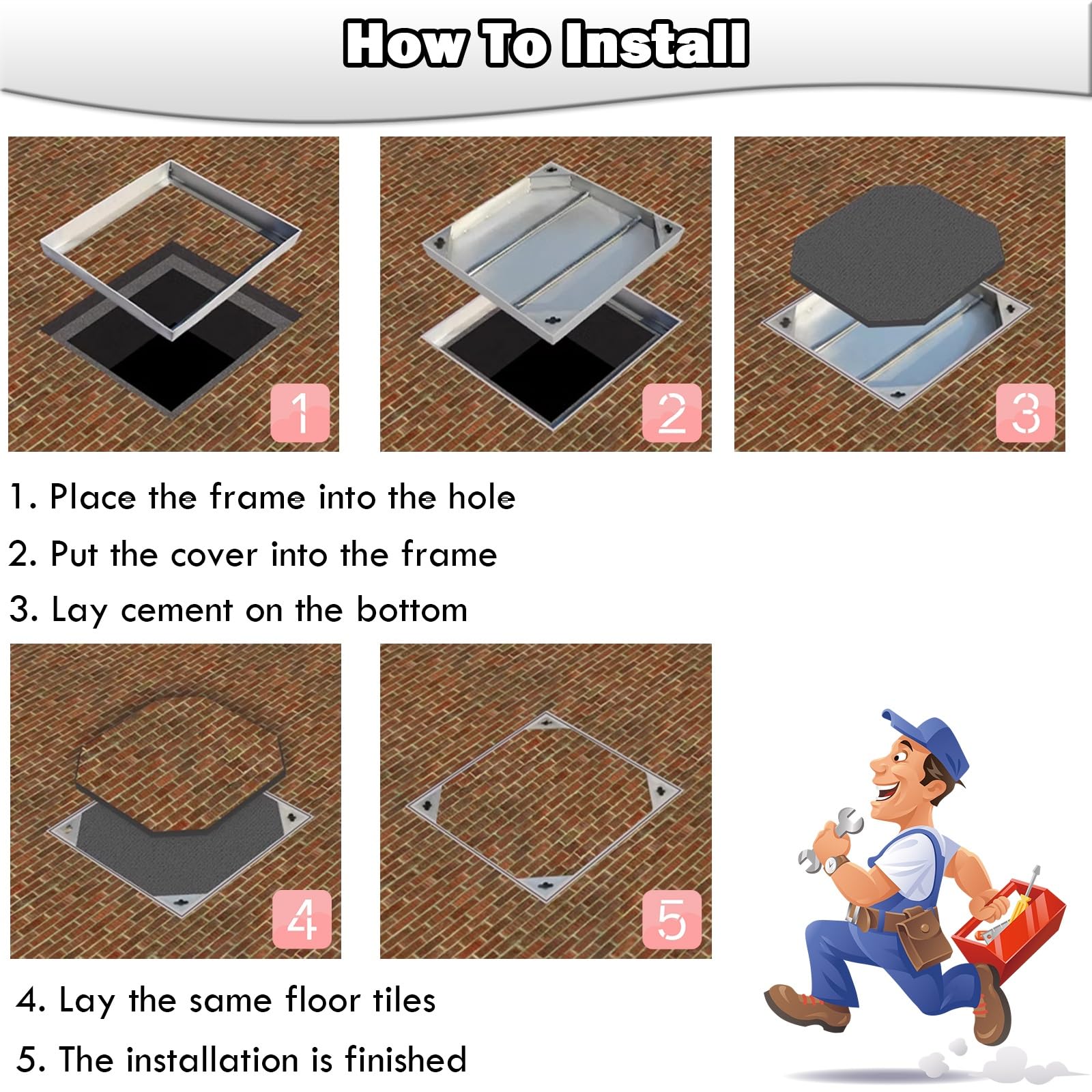 How To Install

1

2

3

1. Place the frame into the hole

2. Put the cover into the frame

3. Lay cement on the bottom

4

5

4. Lay the same floor tiles

5. The installation is finished