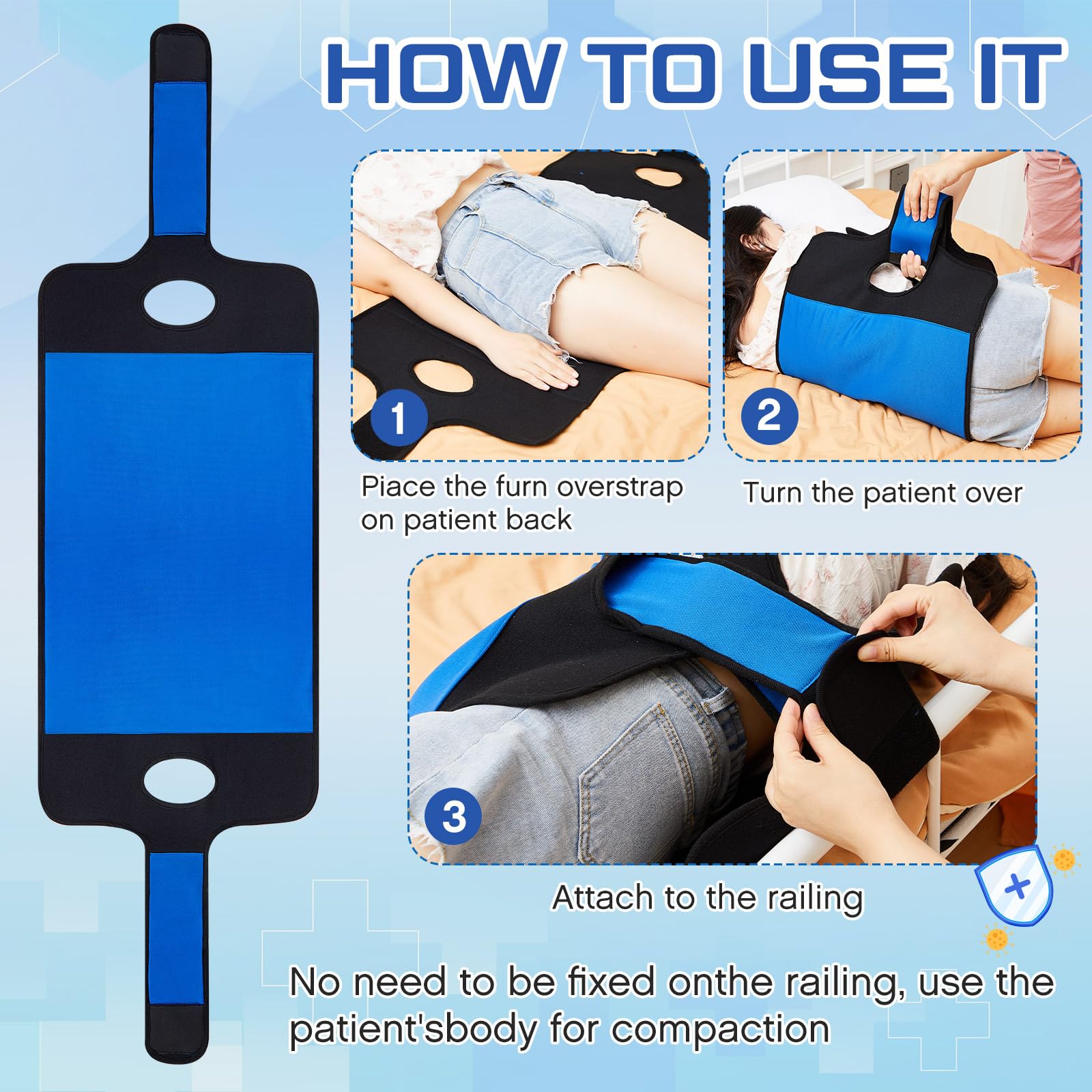 HOW TO USE IT

1

Piace the furn overstrap on patient back

2

Turn the patient over

3

Attach to the railing

No need to be fixed onthe railing, use the patient'sbody for compaction