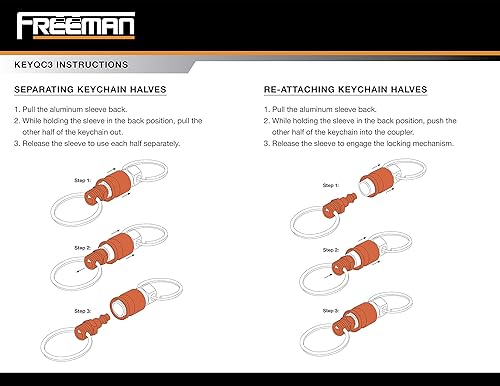 FREEMAN

KEYQC3 INSTRUCTIONS

SEPARATING KEYCHAIN HALVES

1. Pull the aluminum sleeve back.
2. While holding the sleeve in the back position, pull the other half of the keychain out.
3. Release the sleeve to use each half separately.

Step 1:

Step 2:

Step 3:

RE-ATTACHING KEYCHAIN HALVES

1. Pull the aluminum sleeve back.
2. While holding the sleeve in the back position, push the other half of the keychain into the coupler.
3. Release the sleeve to engage the locking mechanism.

Step 1:

Step 2:

Step 3: