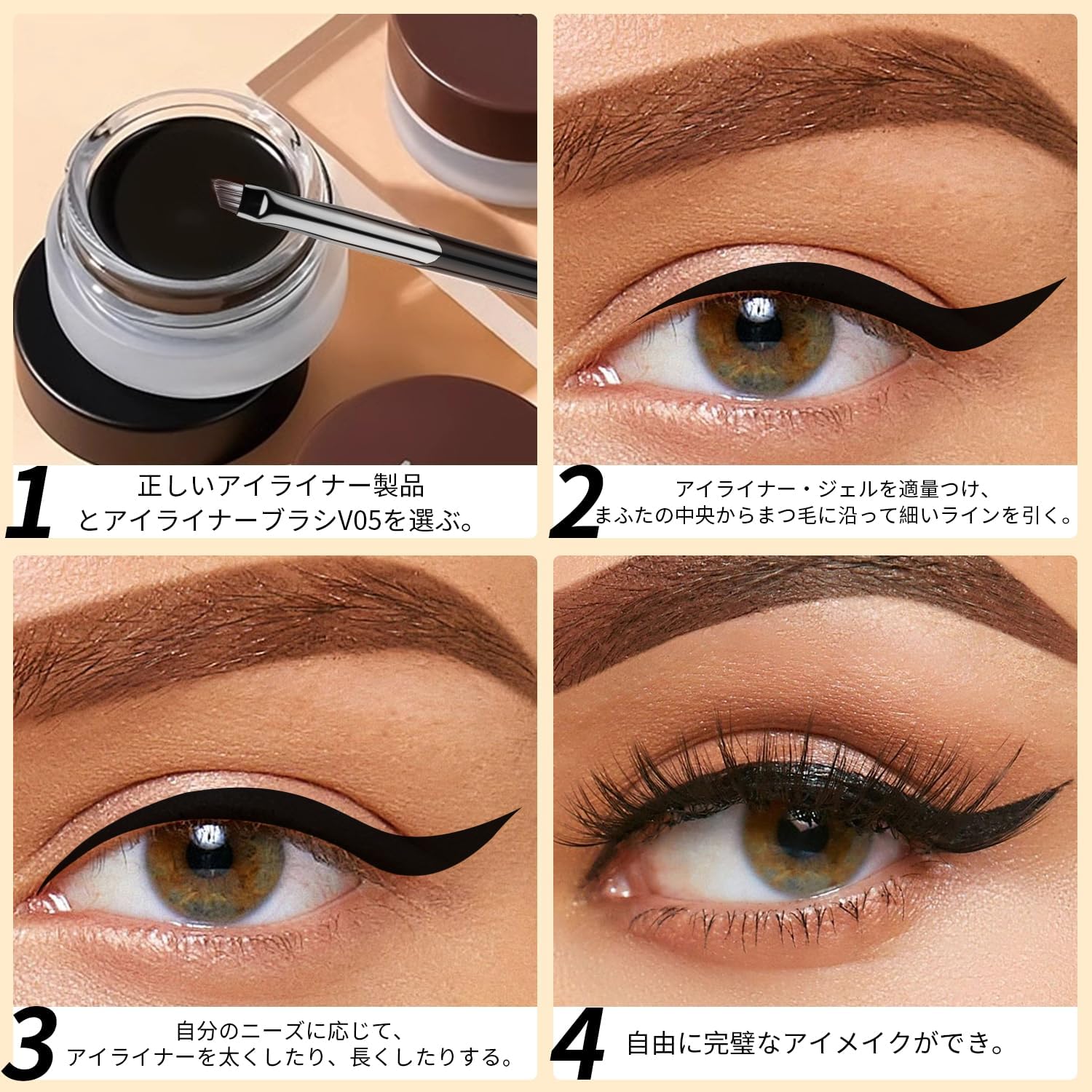 1
正しいアイライナー製品
とアイライナーブラシV05を選ぶ。

2
アイライナー・ジェルを適量つけ、
まふたの中央からまつ毛に沿って細いラインを引く。

3
自分のニーズに応じて、
アイライナーを太くしたり、長くしたりする。

4
自由に完璧なアイメイクができ。