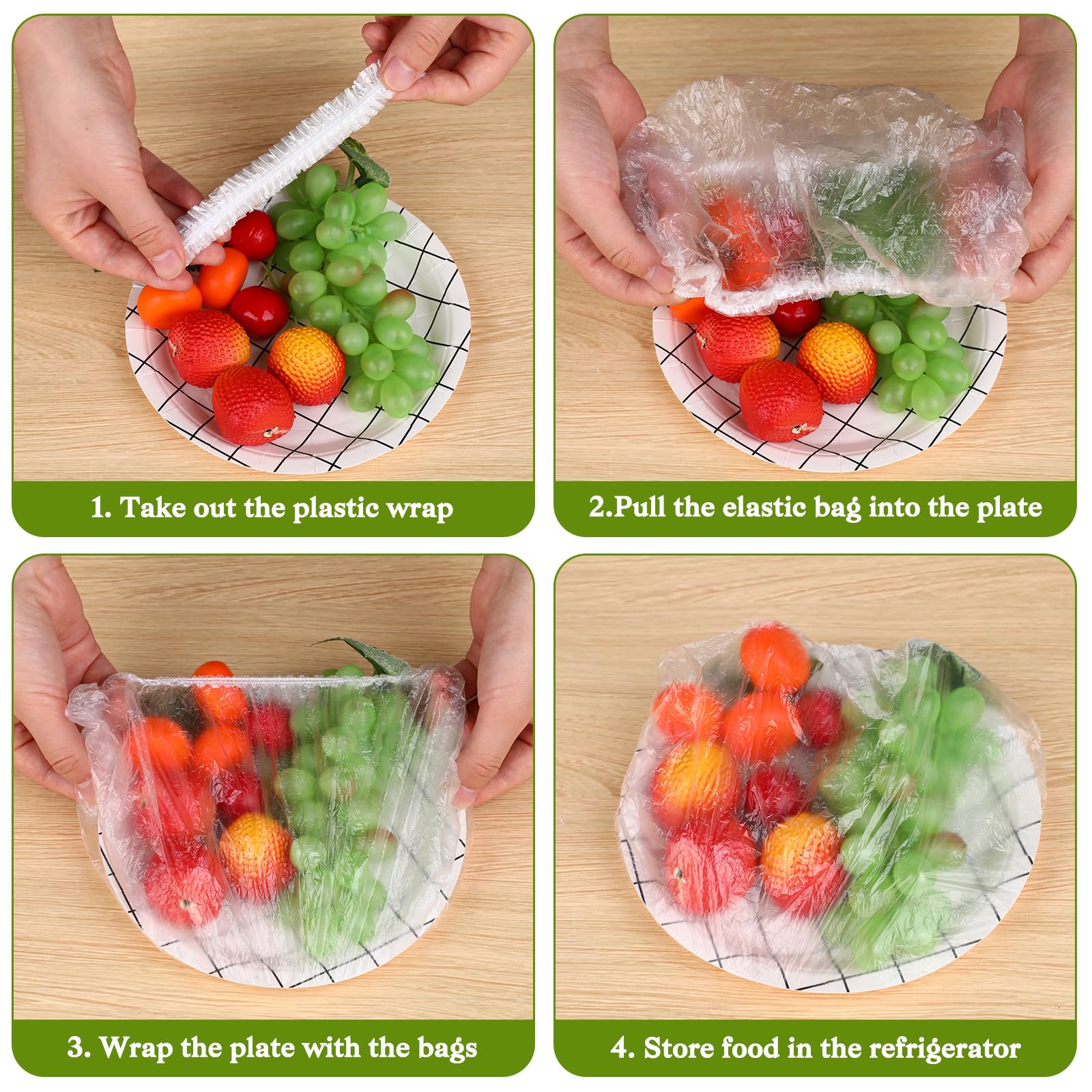 1. Take out the plastic wrap

2.Pull the elastic bag into the plate

3. Wrap the plate with the bags

4. Store food in the refrigerator