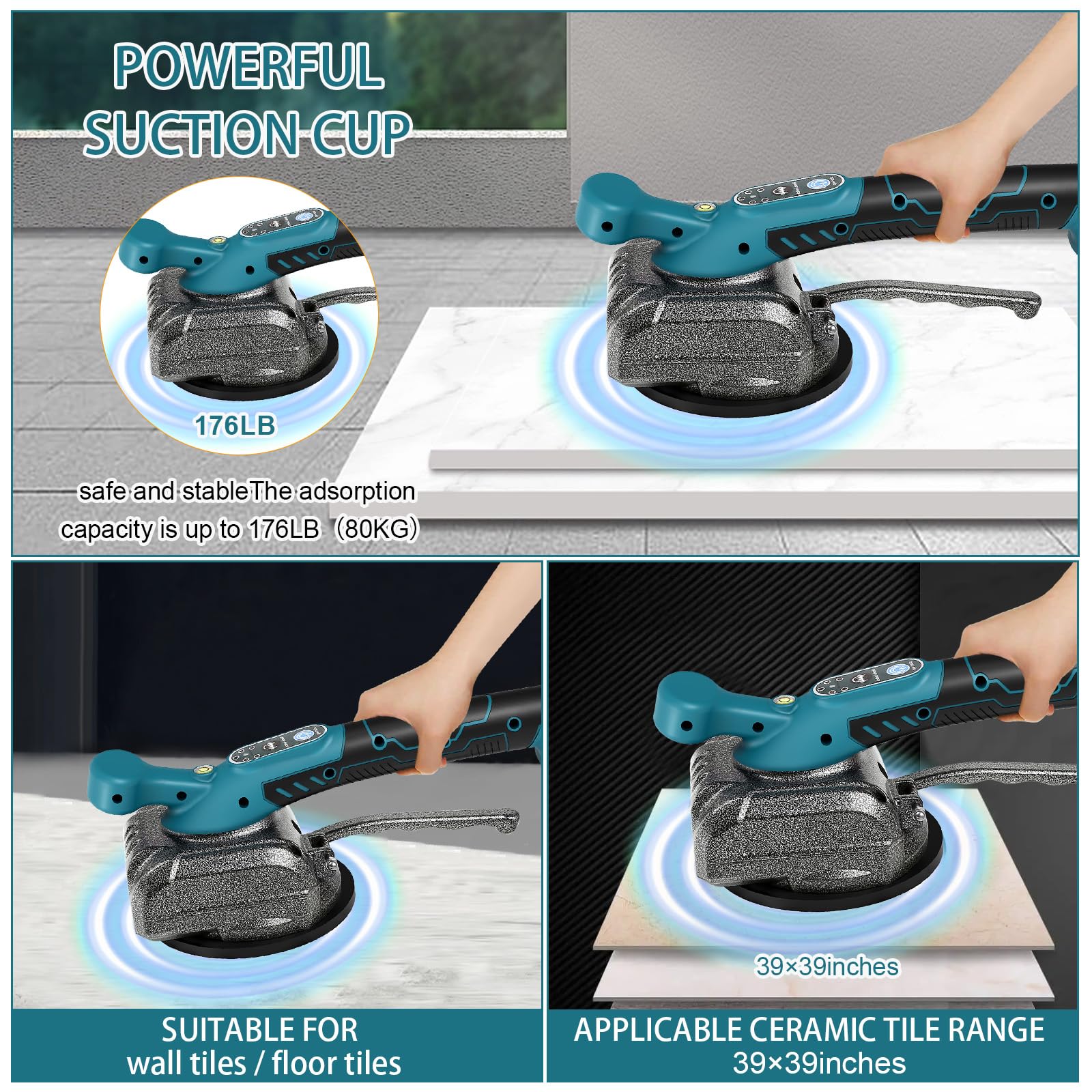 POWERFUL SUCTION CUP

176LB

safe and stableThe adsorption capacity is up to 176LB（80KG）

SUITABLE FOR
wall tiles / floor tiles

39×39inches

APPLICABLE CERAMIC TILE RANGE
39×39inches