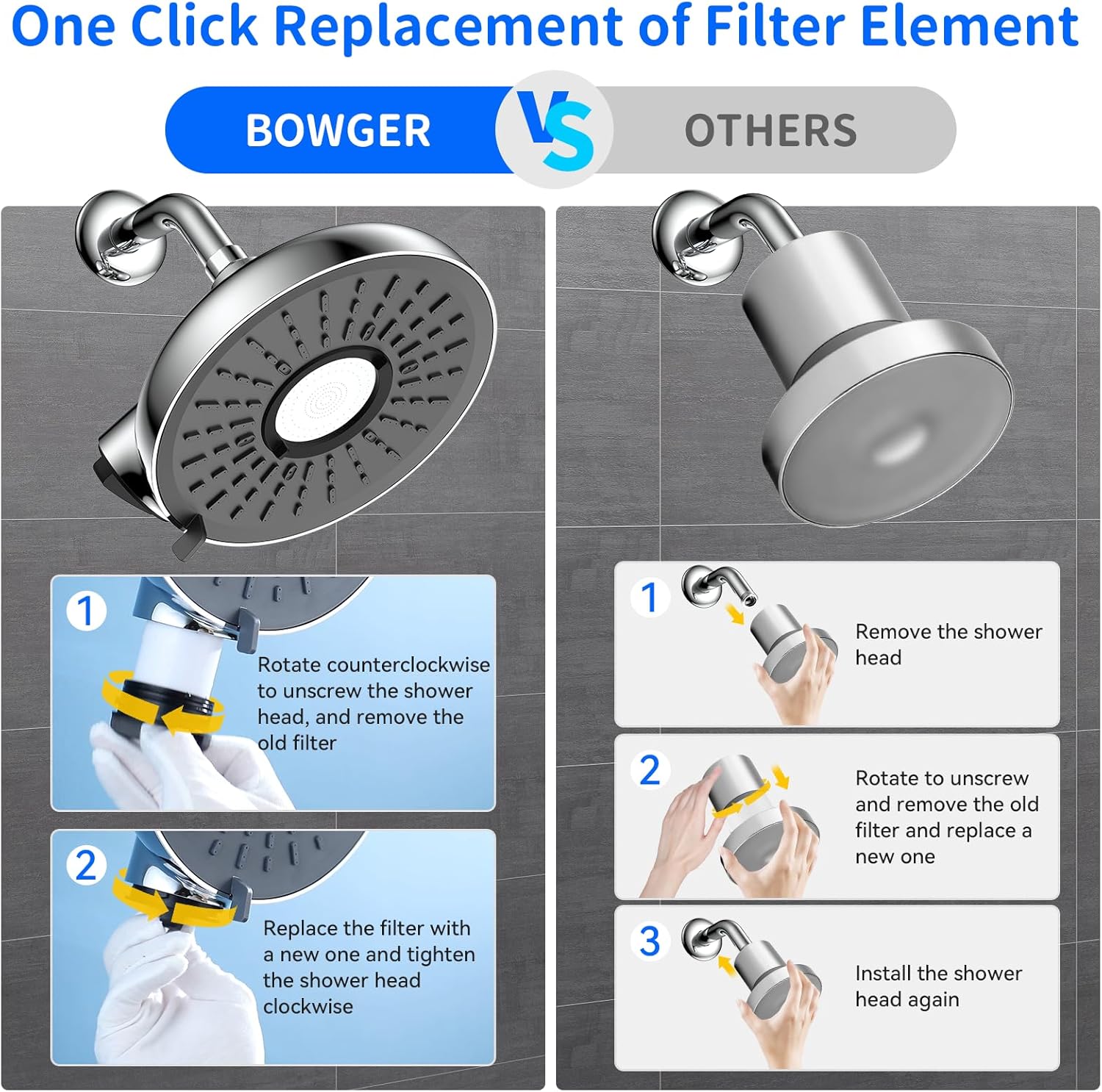 One Click Replacement of Filter Element

BOWGER VS OTHERS

1 Rotate counterclockwise to unscrew the shower head, and remove the old filter

2 Replace the filter with a new one and tighten the shower head clockwise

1 Remove the shower head

2 Rotate to unscrew and remove the old filter and replace a new one

3 Install the shower head again