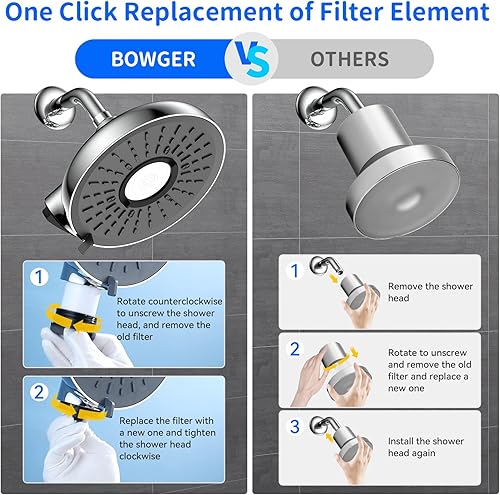 One Click Replacement of Filter Element

BOWGER VS OTHERS

1 Rotate counterclockwise to unscrew the shower head, and remove the old filter

2 Replace the filter with a new one and tighten the shower head clockwise

1 Remove the shower head

2 Rotate to unscrew and remove the old filter and replace a new one

3 Install the shower head again