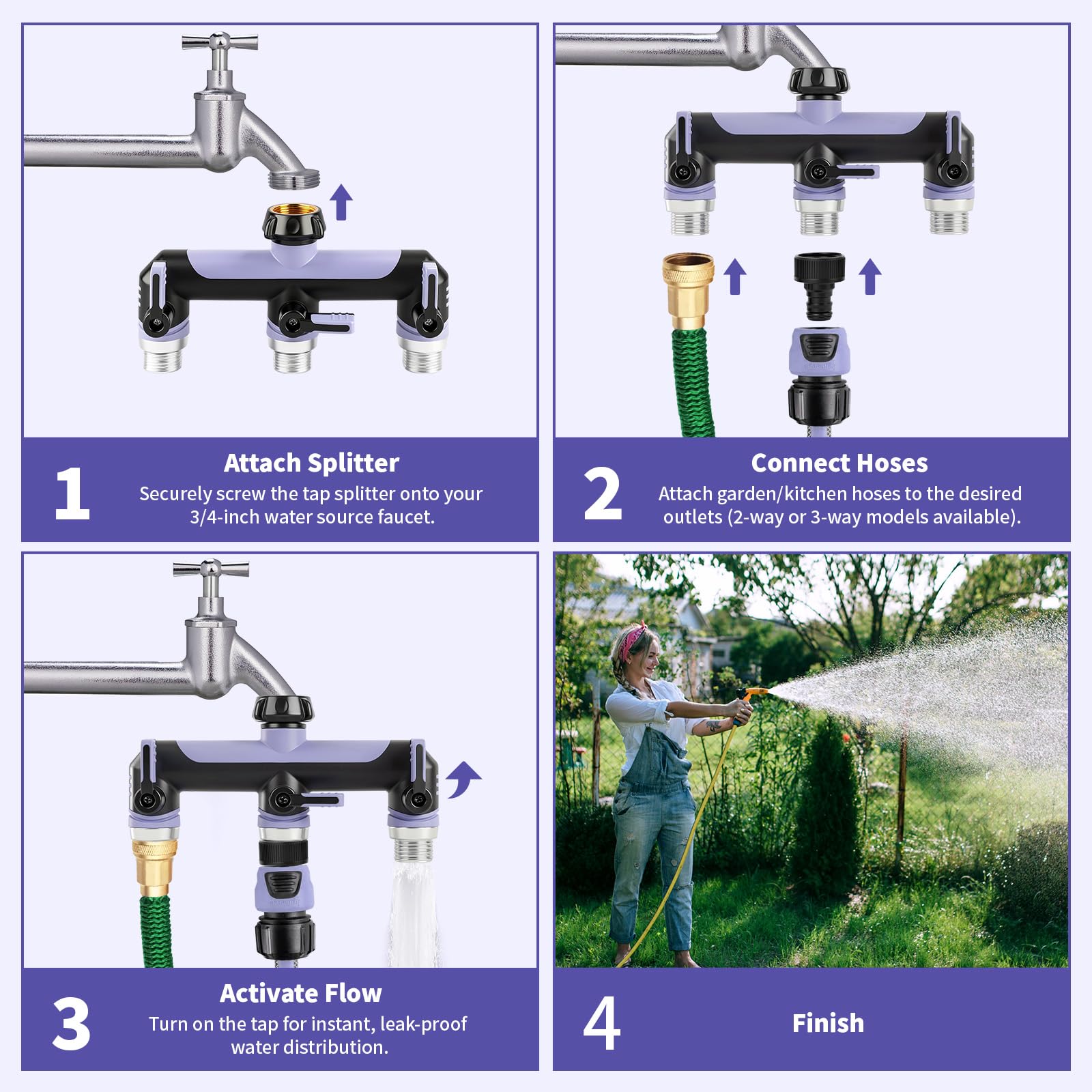 1

Attach Splitter

Securely screw the tap splitter onto your 3/4-inch water source faucet.

2

Connect Hoses

Attach garden/kitchen hoses to the desired outlets (2-way or 3-way models available).

3

Activate Flow

Turn on the tap for instant, leak-proof water distribution.

4

Finish