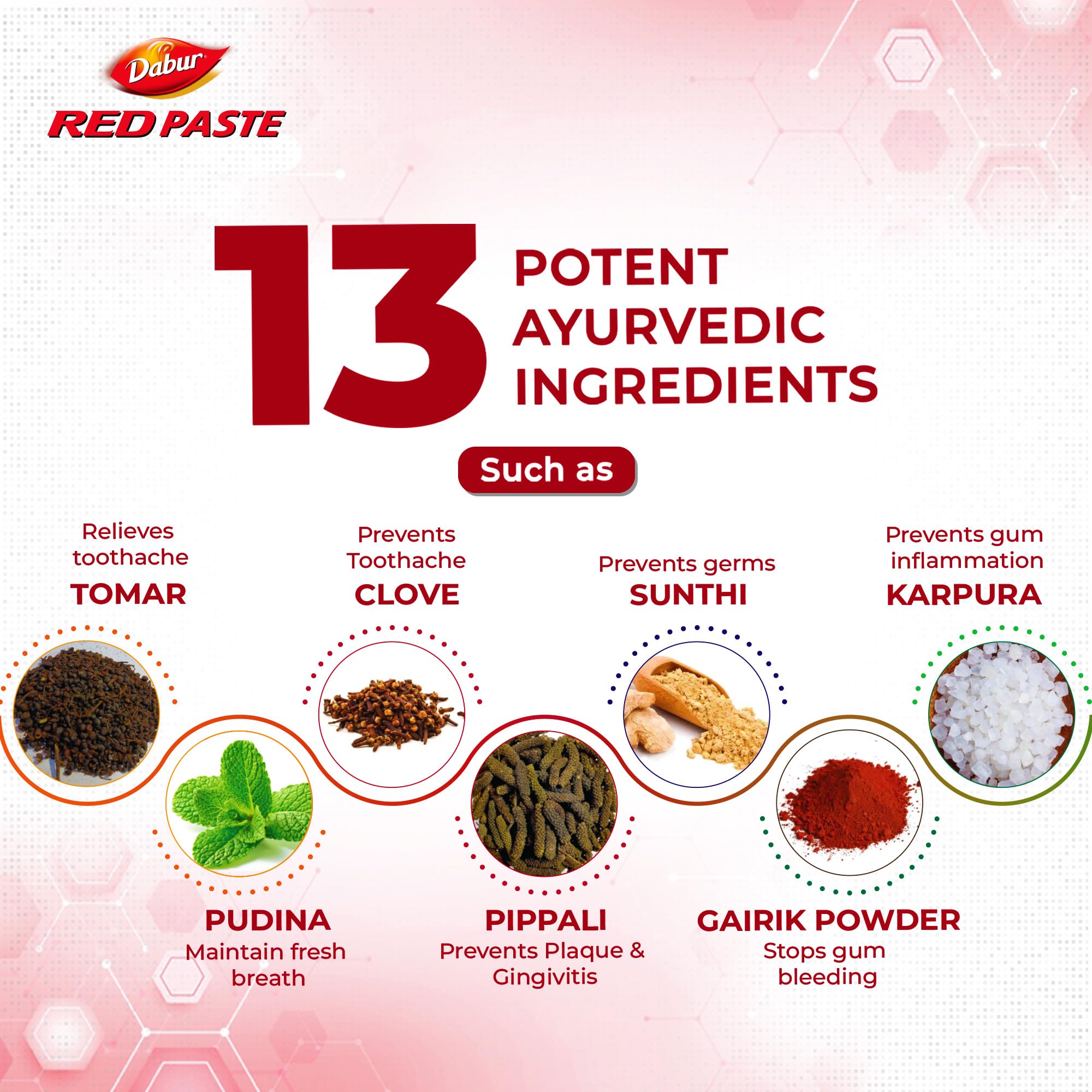 Dabur
RED PASTE

13 POTENT AYURVEDIC INGREDIENTS

Such as

Relieves toothache
TOMAR

Prevents Toothache
CLOVE

Prevents germs
SUNTHI

Prevents gum inflammation
KARPURA

PUDINA
Maintain fresh breath

PIPPALI
Prevents Plaque & Gingivitis

GAIRIK POWDER
Stops gum bleeding