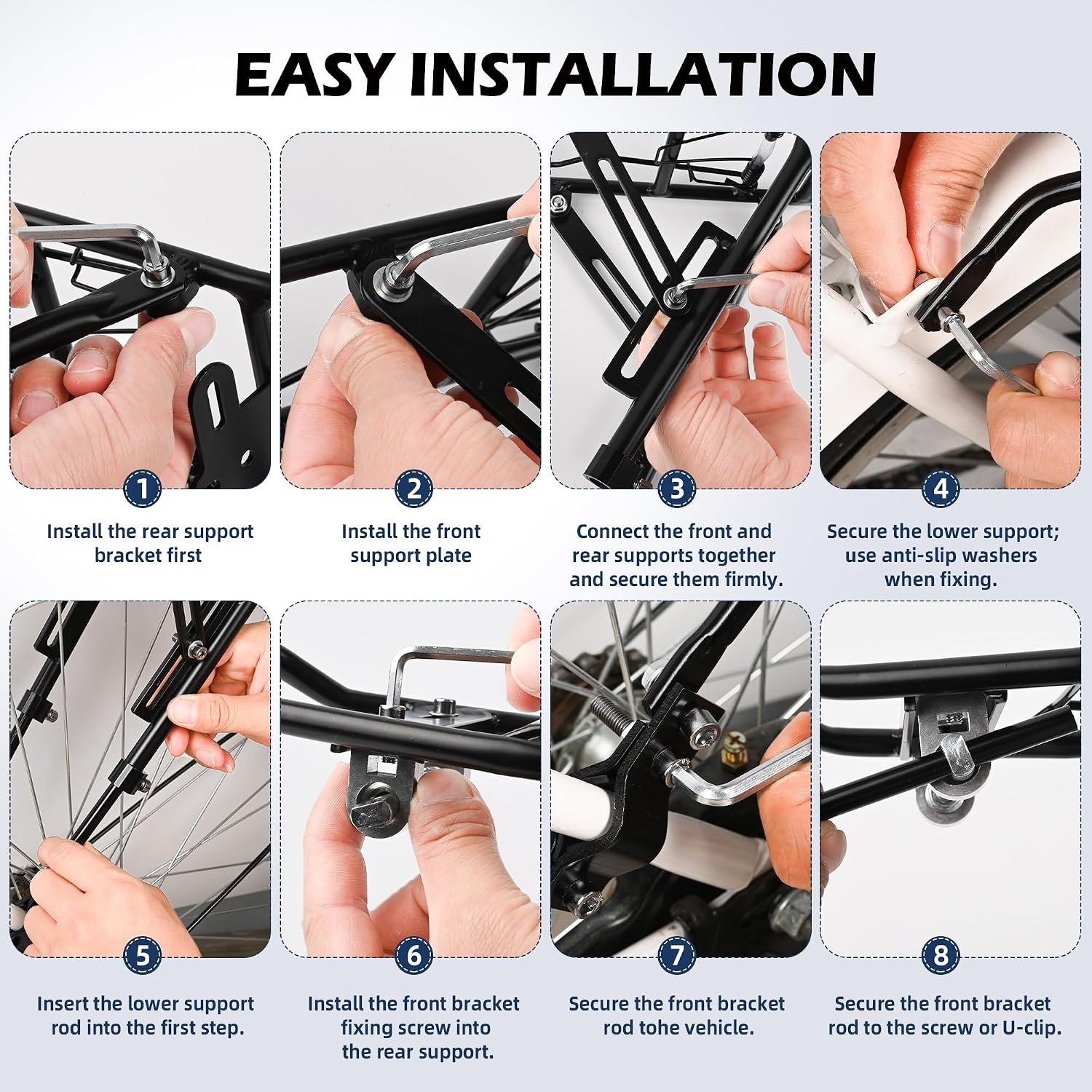 EASY INSTALLATION

1
Install the rear support bracket first

2
Install the front support plate

3
Connect the front and rear supports together and secure them firmly.

4
Secure the lower support; use anti-slip washers when fixing.

5
Insert the lower support rod into the first step.

6
Install the front bracket fixing screw into the rear support.

7
Secure the front bracket rod tohe vehicle.

8
Secure the front bracket rod to the screw or U-clip.