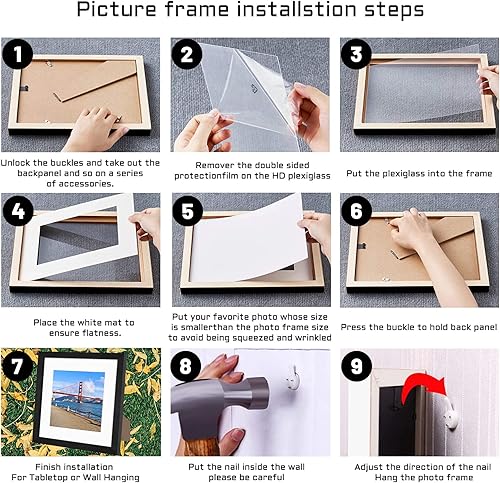 Picture frame installstion steps

1

Unlock the buckles and take out the backpanel and so on a series of accessories.

2

Remover the double sided protectionfilm on the HD plexiglass

3

Put the plexiglass into the frame

4

Place the white mat to ensure flatness.

5

Put your favorite photo whose size is smallerthan the photo frame size to avoid being squeezed and wrinkled

6

Press the buckle to hold back panel

7

Finish installation
For Tabletop or Wall Hanging

8

Put the nail inside the wall
please be careful

9

Adjust the direction of the nail
Hang the photo frame