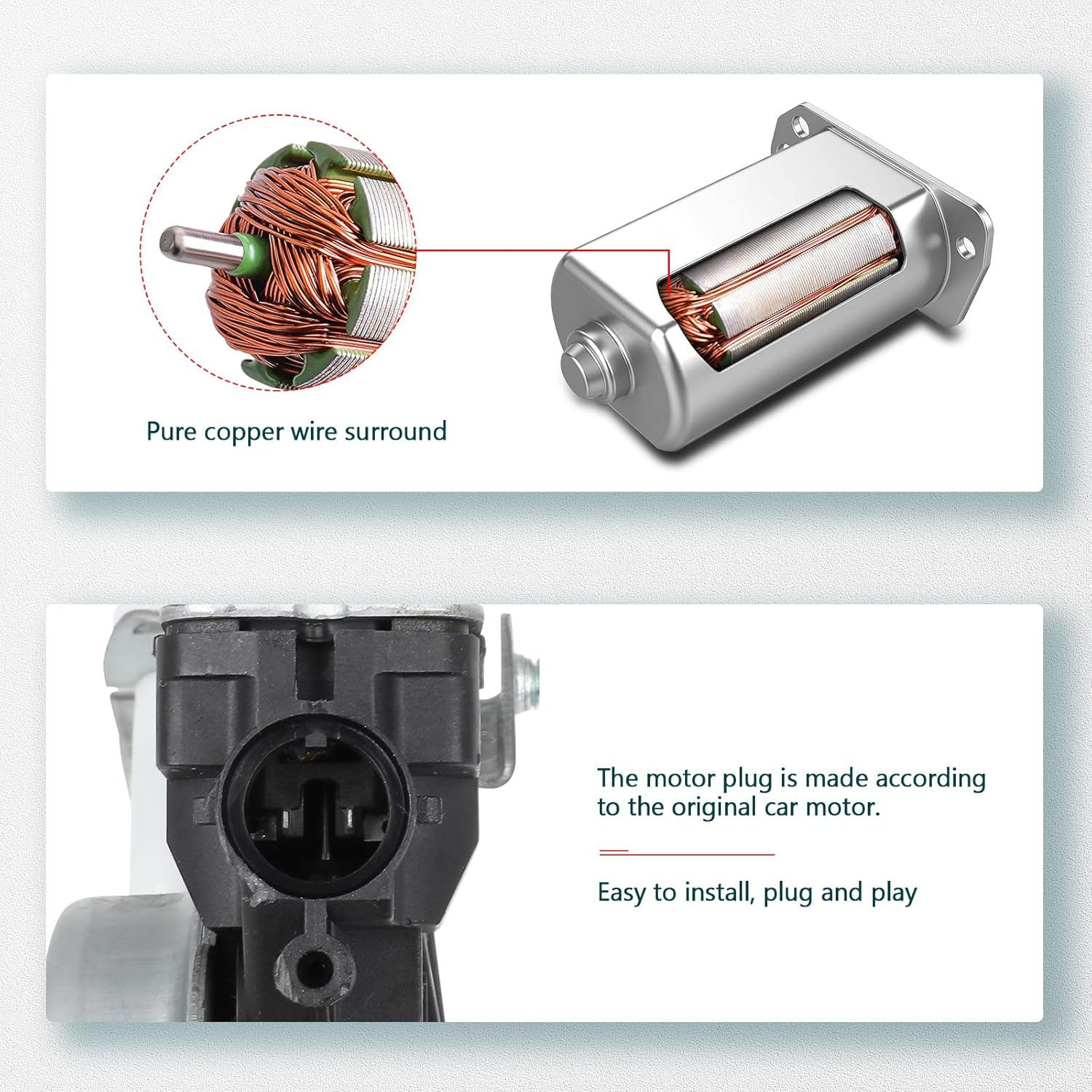 Pure copper wire surround

The motor plug is made according to the original car motor.

Easy to install, plug and play