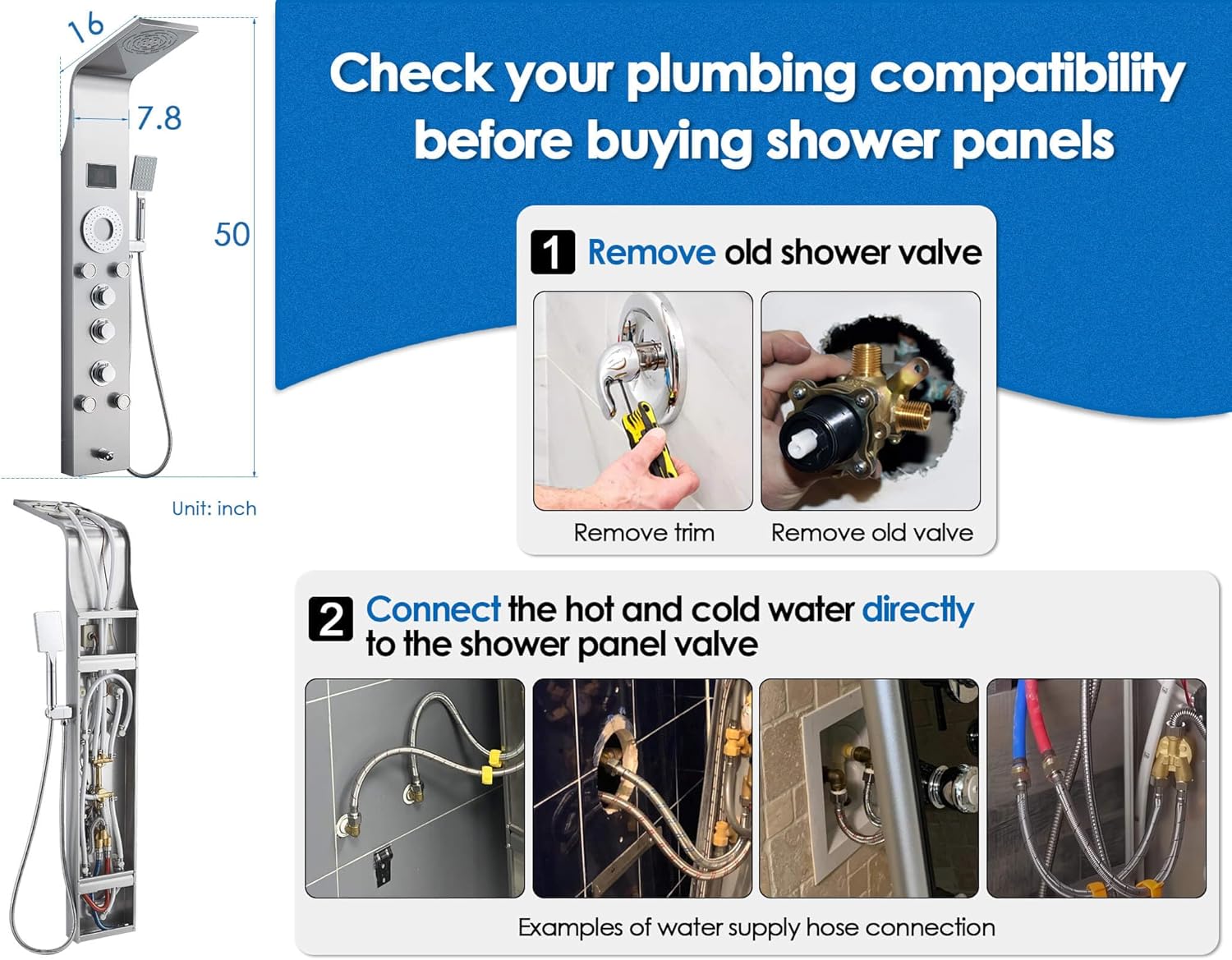 16

7.8

50

Unit: inch

Check your plumbing compatibility before buying shower panels

1 Remove old shower valve

Remove trim

Remove old valve

2 Connect the hot and cold water directly to the shower panel valve

Examples of water supply hose connection