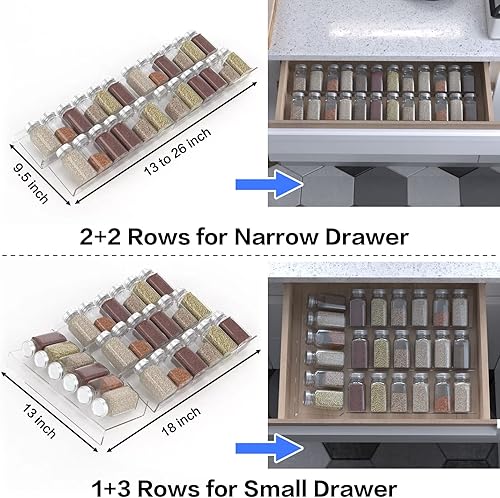 9.5 inch

13 to 26 inch

2+2 Rows for Narrow Drawer

13 inch

18 inch

1+3 Rows for Small Drawer