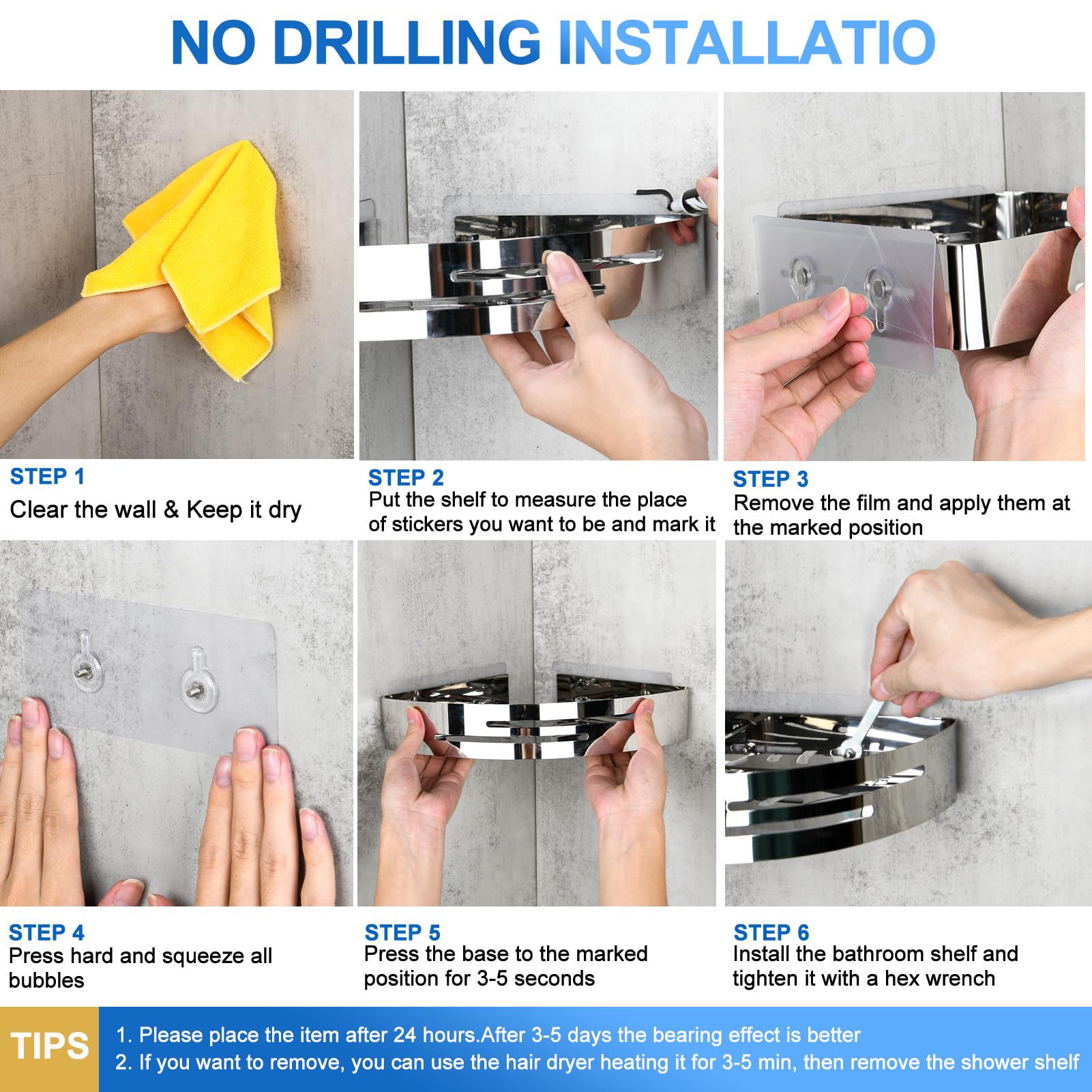 NO DRILLING INSTALLATIO

STEP 1
Clear the wall & Keep it dry

STEP 2
Put the shelf to measure the place of stickers you want to be and mark it

STEP 3
Remove the film and apply them at the marked position

STEP 4
Press hard and squeeze all bubbles

STEP 5
Press the base to the marked position for 3-5 seconds

STEP 6
Install the bathroom shelf and tighten it with a hex wrench

TIPS
1. Please place the item after 24 hours.After 3-5 days the bearing effect is better
2. If you want to remove, you can use the hair dryer heating it for 3-5 min, then remove the shower shelf