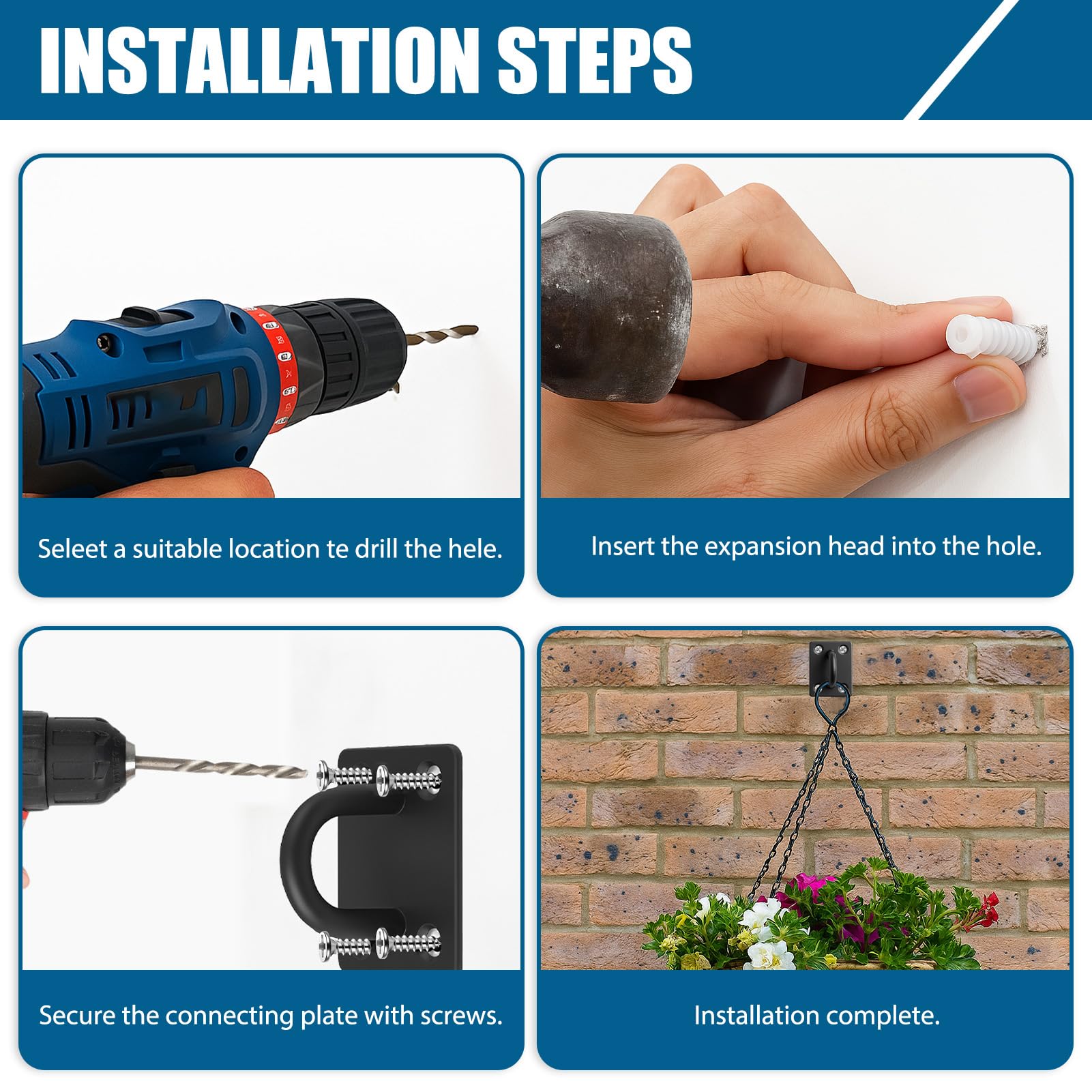 INSTALLATION STEPS

Seleet a suitable location te drill the hele.

Insert the expansion head into the hole.

Secure the connecting plate with screws.

Installation complete.