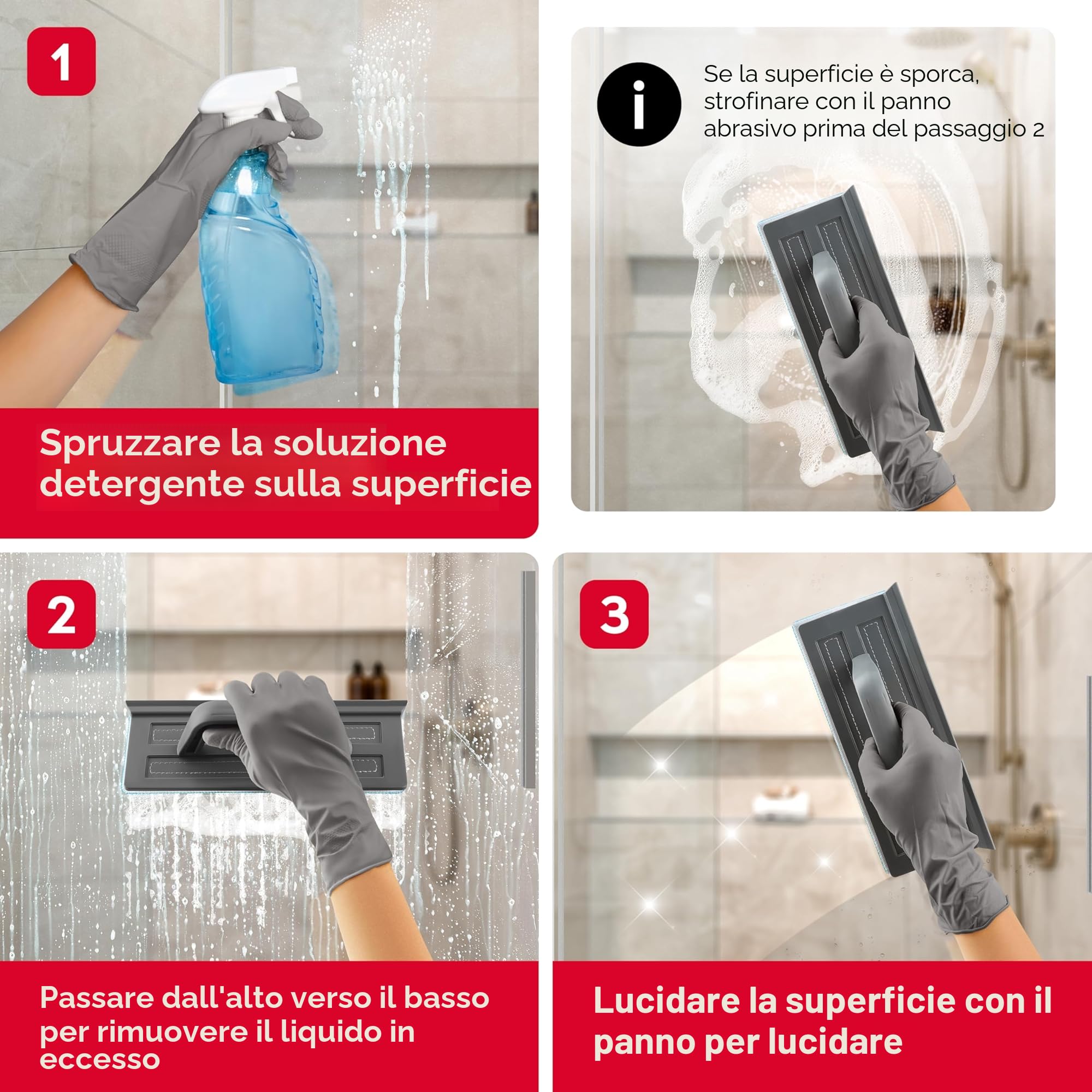 1

Spruzzare la soluzione detergente sulla superficie

i

Se la superficie è sporca, strofinare con il panno abrasivo prima del passaggio 2

2

Passare dall'alto verso il basso per rimuovere il liquido in eccesso

3

Lucidare la superficie con il panno per lucidare