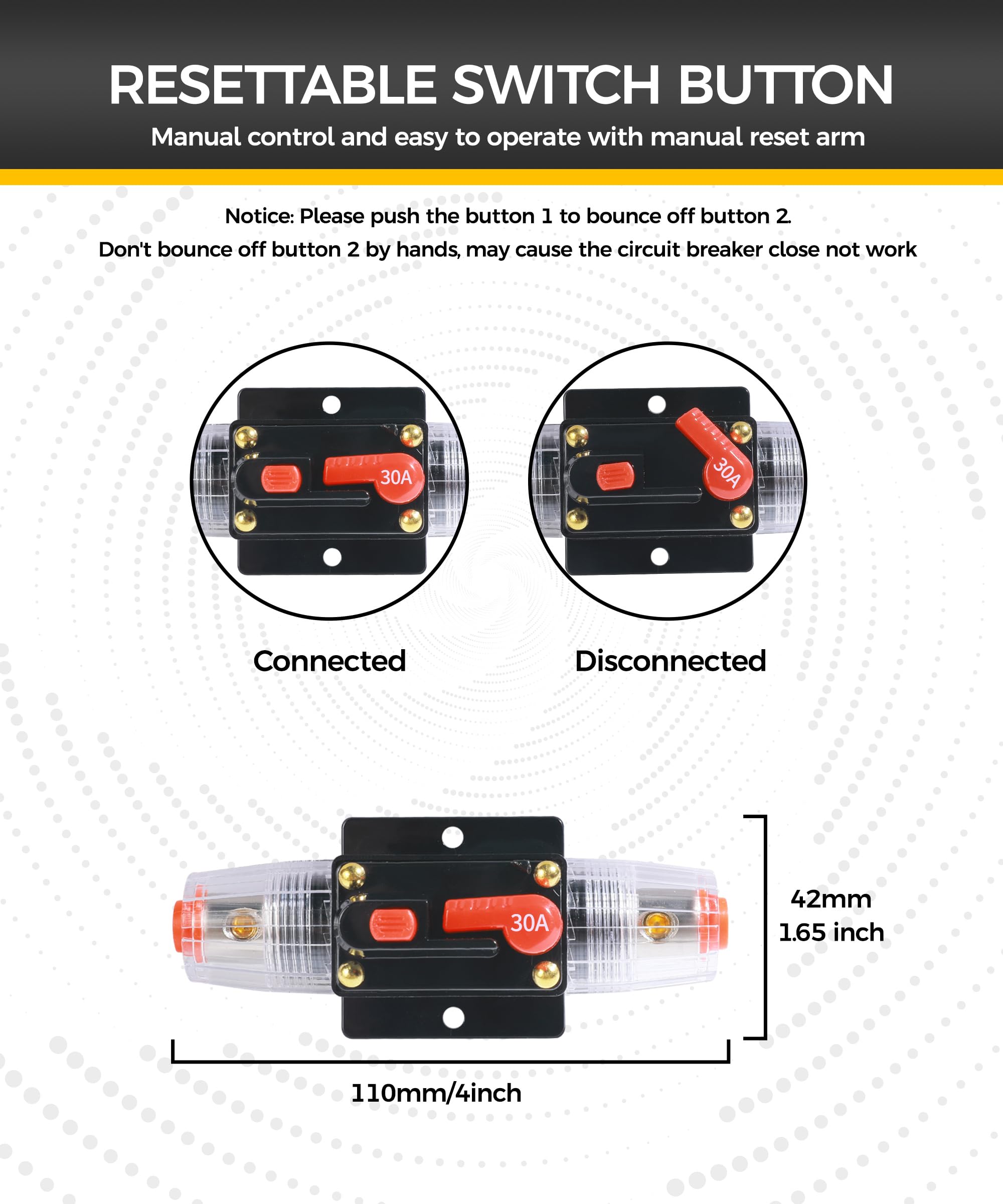 RESETTABLE SWITCH BUTTON

Manual control and easy to operate with manual reset arm

Notice: Please push the button 1 to bounce off button 2.
Don't bounce off button 2 by hands, may cause the circuit breaker close not work

30A

30A

Connected

Disconnected

30A

42mm
1.65 inch

110mm/4inch