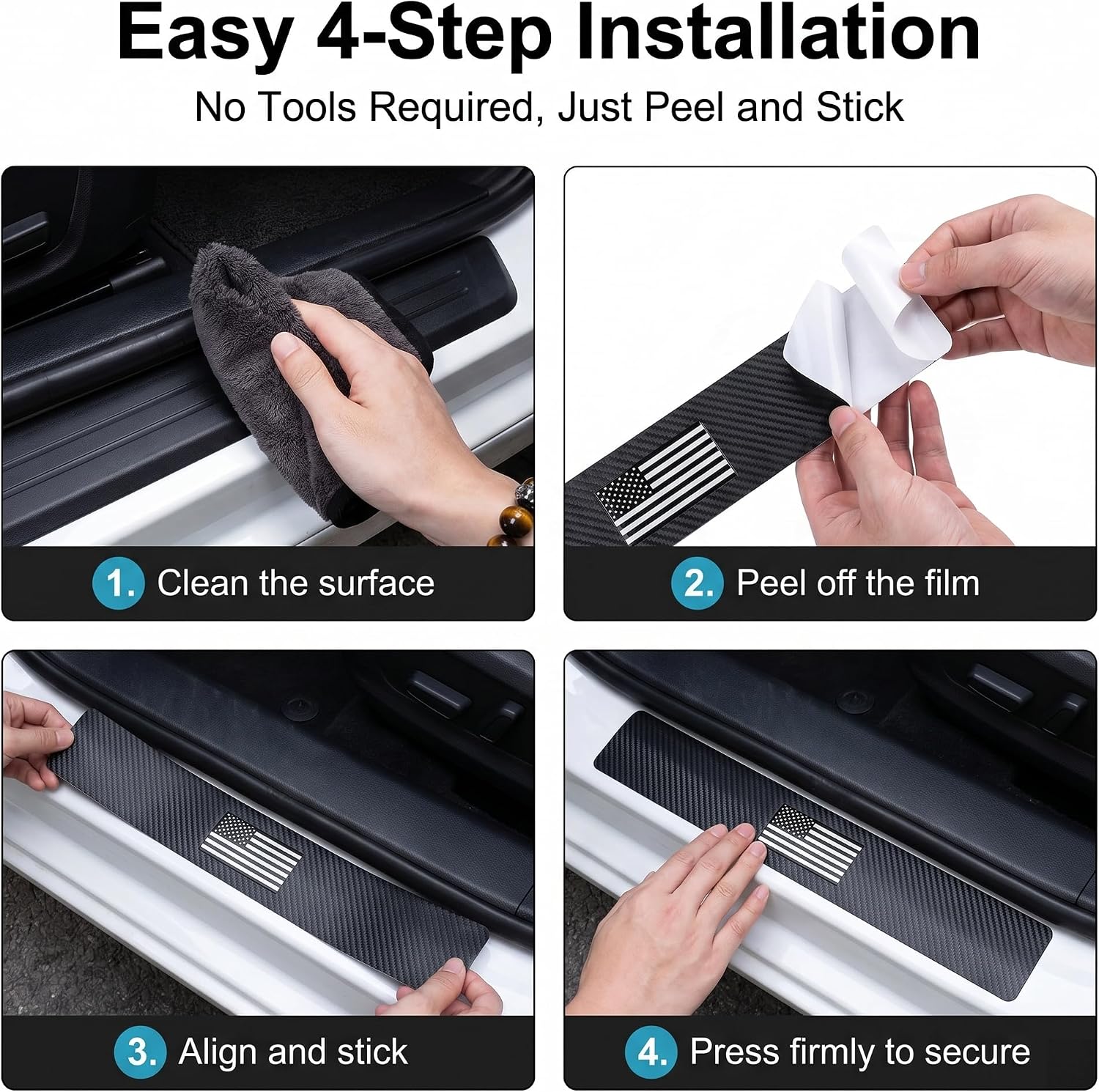 Easy 4-Step Installation

No Tools Required, Just Peel and Stick

1. Clean the surface

2. Peel off the film

3. Align and stick

4. Press firmly to secure