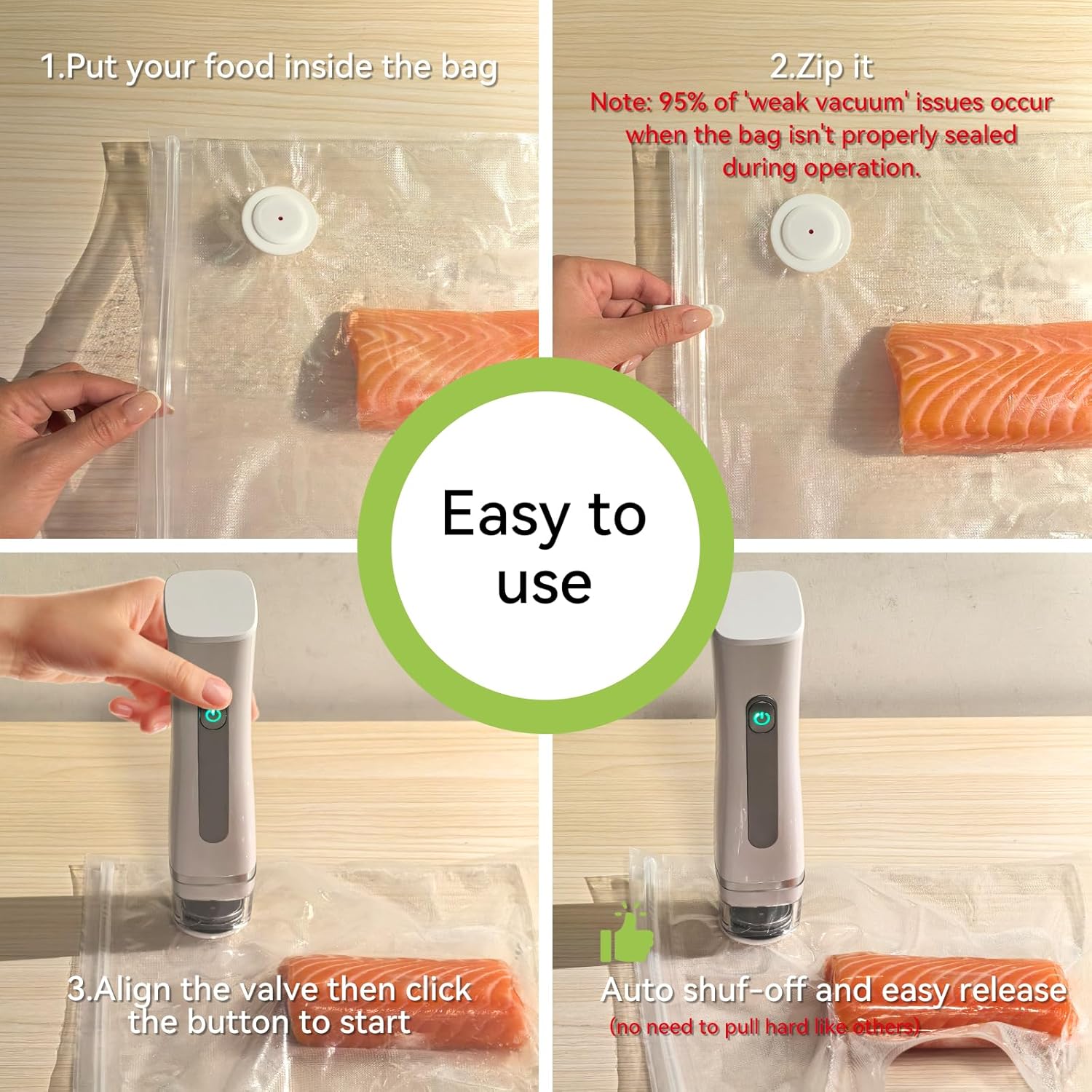 1.Put your food inside the bag

2.Zip it
Note: 95% of 'weak vacuum' issues occur when the bag isn't properly sealed during operation.

Easy to use

3.Align the valve then click the button to start

Auto shuf-off and easy release
(no need to pull hard like others)