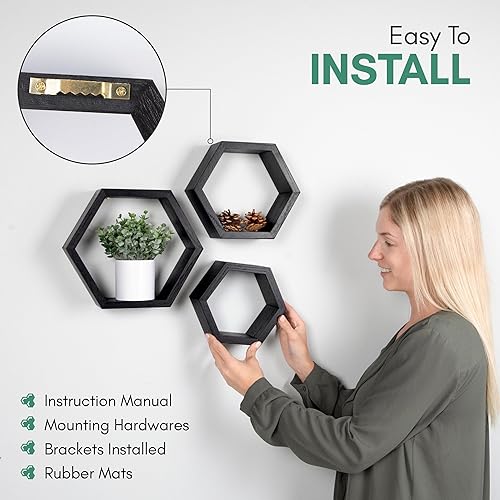 Easy To
INSTALL

Instruction Manual
Mounting Hardwares
Brackets Installed
Rubber Mats