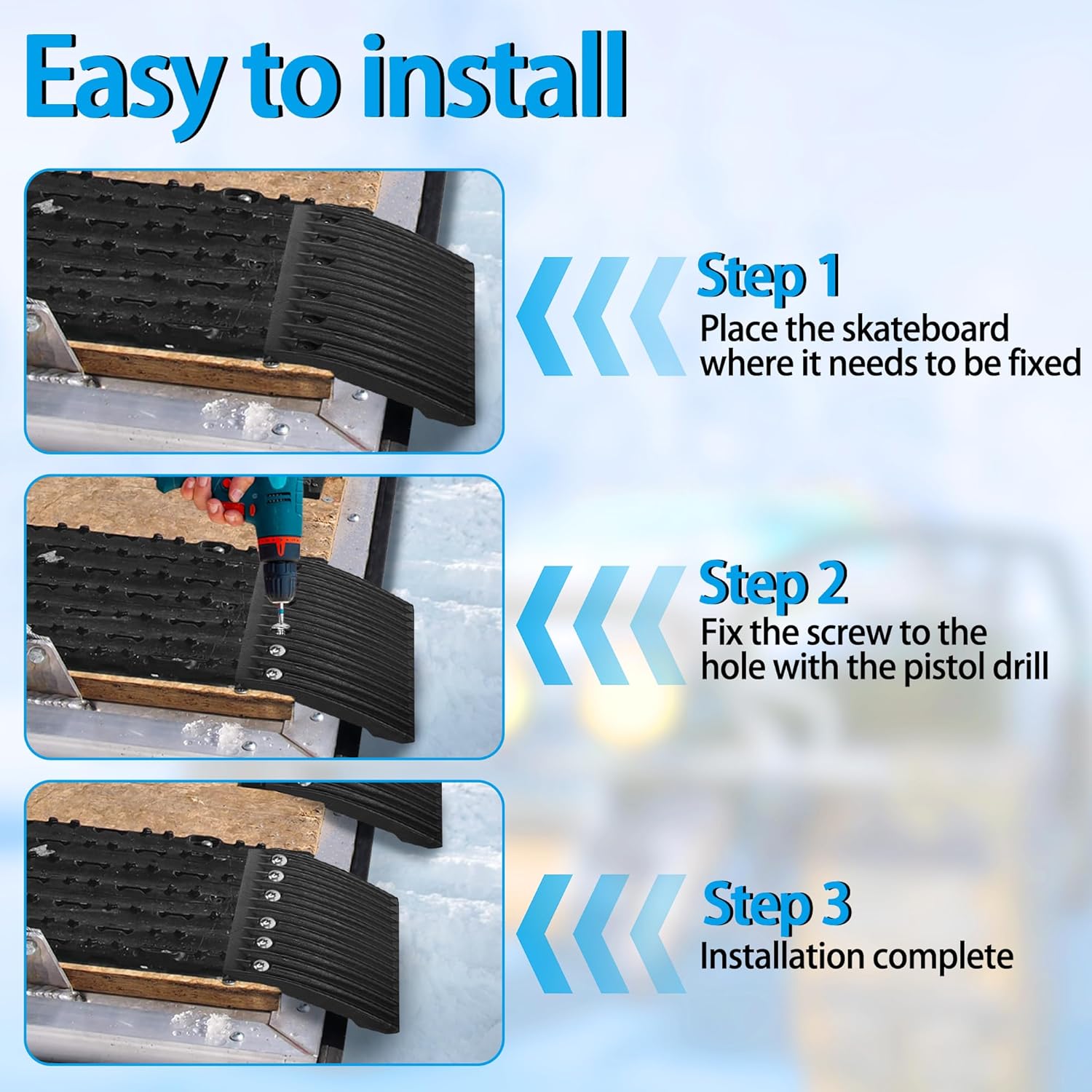 Easy to install

Step 1
Place the skateboard where it needs to be fixed

Step 2
Fix the screw to the hole with the pistol drill

Step 3
Installation complete