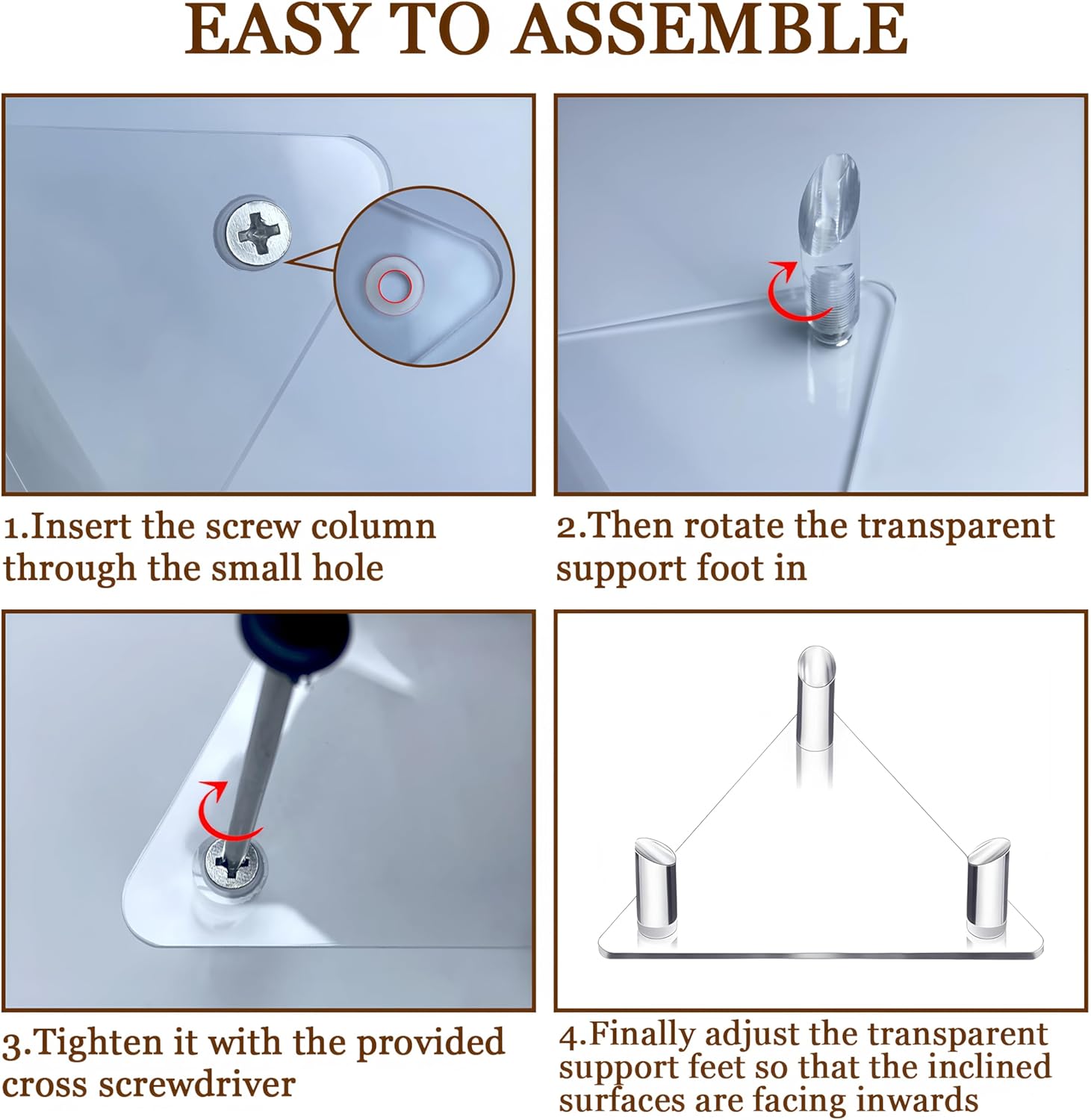 EASY TO ASSEMBLE

1.Insert the screw column through the small hole

2.Then rotate the transparent support foot in

3.Tighten it with the provided cross screwdriver

4.Finally adjust the transparent support feet so that the inclined surfaces are facing inwards