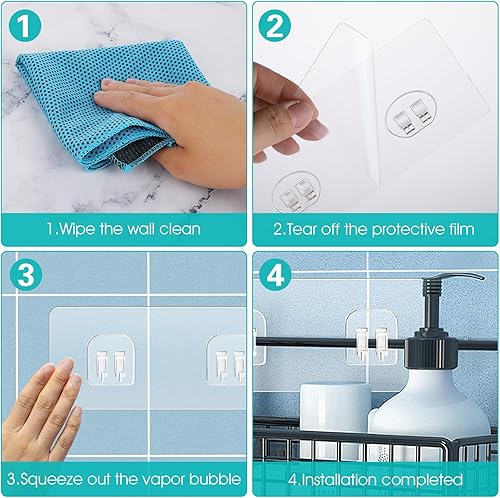 1

1.Wipe the wall clean

2

2.Tear off the protective film

3

3.Squeeze out the vapor bubble

4

4.Installation completed