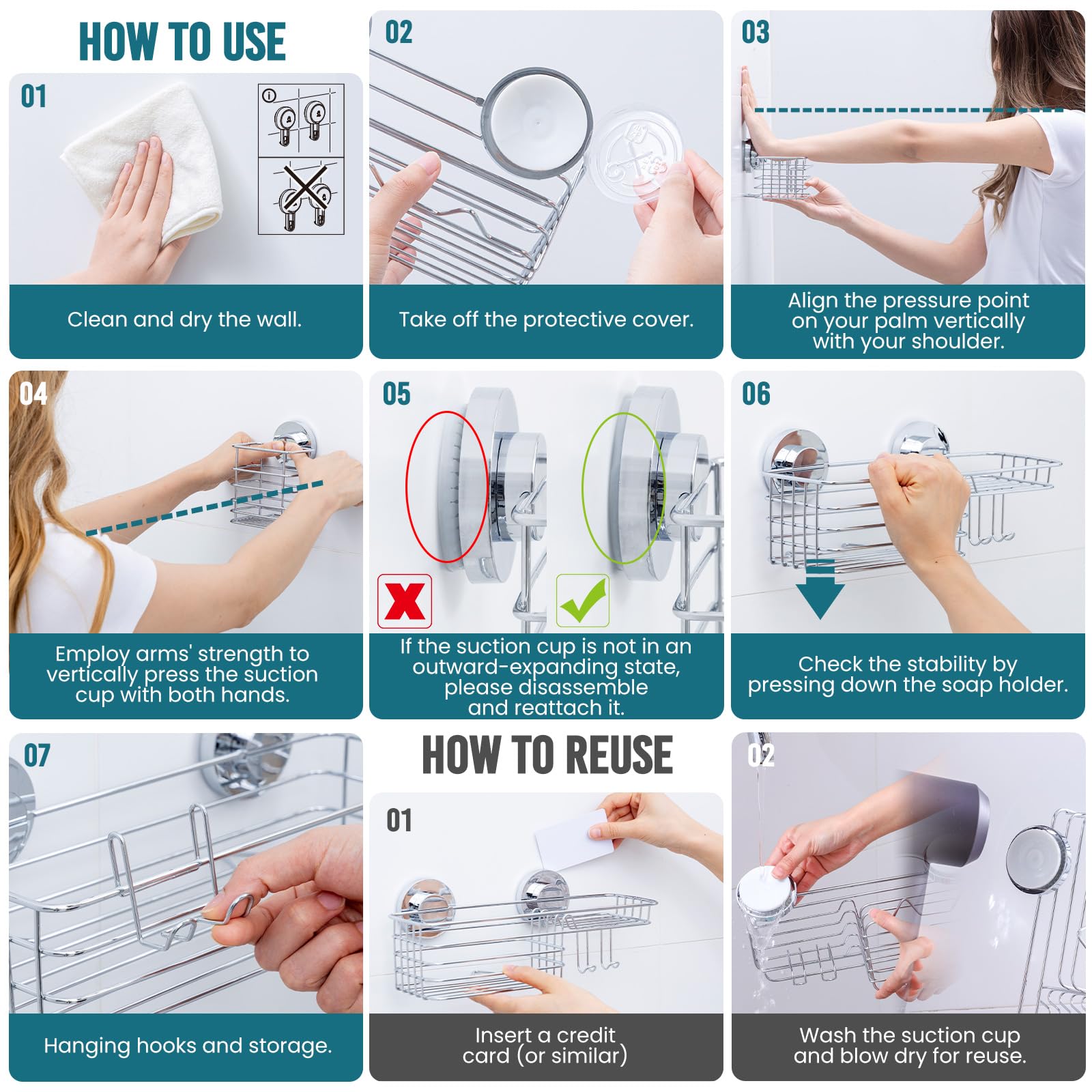 HOW TO USE

01

Clean and dry the wall.

02

Take off the protective cover.

03

Align the pressure point on your palm vertically with your shoulder.

04

Employ arms' strength to vertically press the suction cup with both hands.

05

If the suction cup is not in an outward-expanding state, please disassemble and reattach it.

06

Check the stability by pressing down the soap holder.

07

Hanging hooks and storage.

HOW TO REUSE

01

Insert a credit card (or similar)

02

Wash the suction cup and blow dry for reuse.