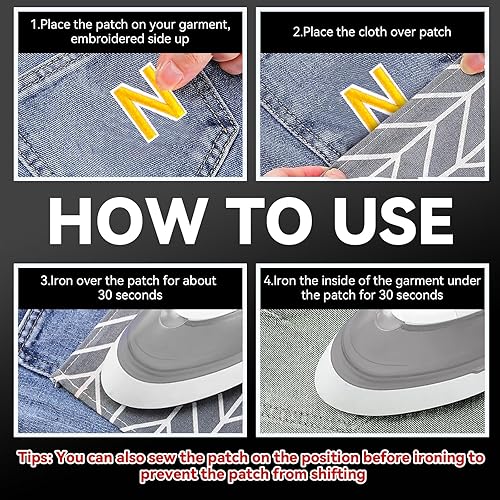 1.Place the patch on your garment, embroidered side up

N

2.Place the cloth over patch

N

HOW TO USE

3.Iron over the patch for about 30 seconds

4.Iron the inside of the garment under the patch for 30 seconds

Tips: You can also sew the patch on the position before ironing to prevent the patch from shifting