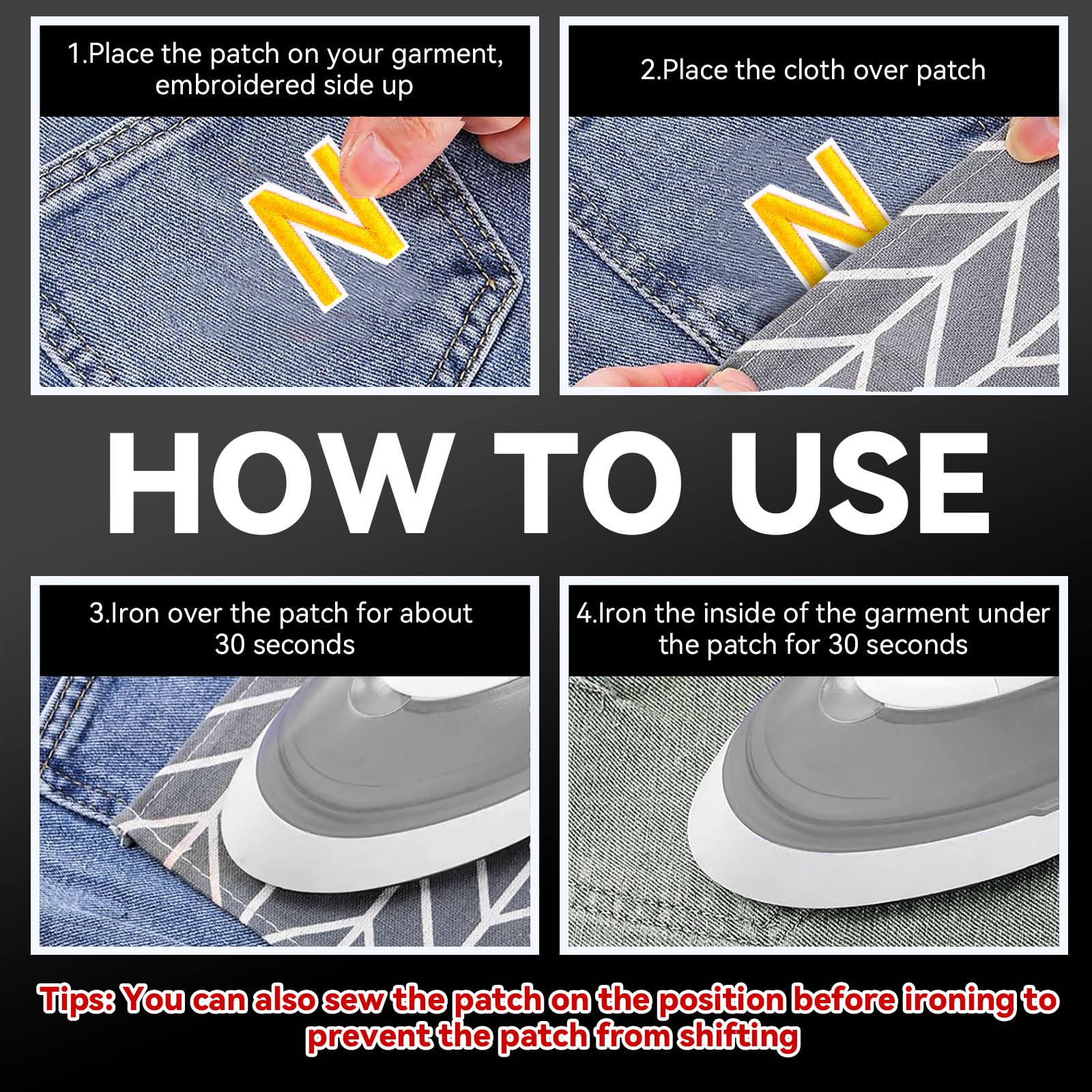 1.Place the patch on your garment, embroidered side up

N

2.Place the cloth over patch

N

HOW TO USE

3.Iron over the patch for about 30 seconds

4.Iron the inside of the garment under the patch for 30 seconds

Tips: You can also sew the patch on the position before ironing to prevent the patch from shifting