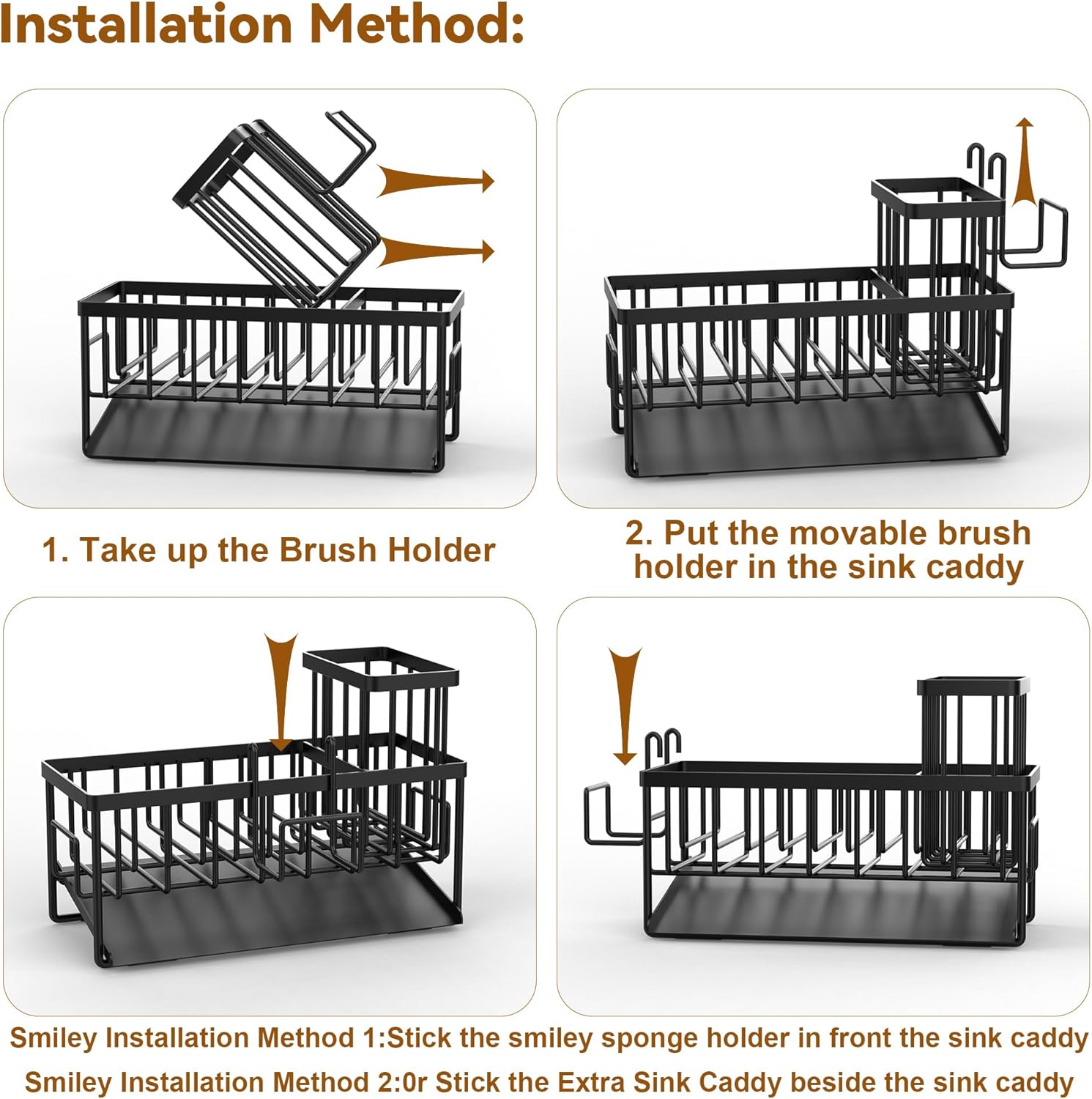 Installation Method:

1. Take up the Brush Holder

2. Put the movable brush holder in the sink caddy

Smiley Installation Method 1:Stick the smiley sponge holder in front the sink caddy

Smiley Installation Method 2:0r Stick the Extra Sink Caddy beside the sink caddy