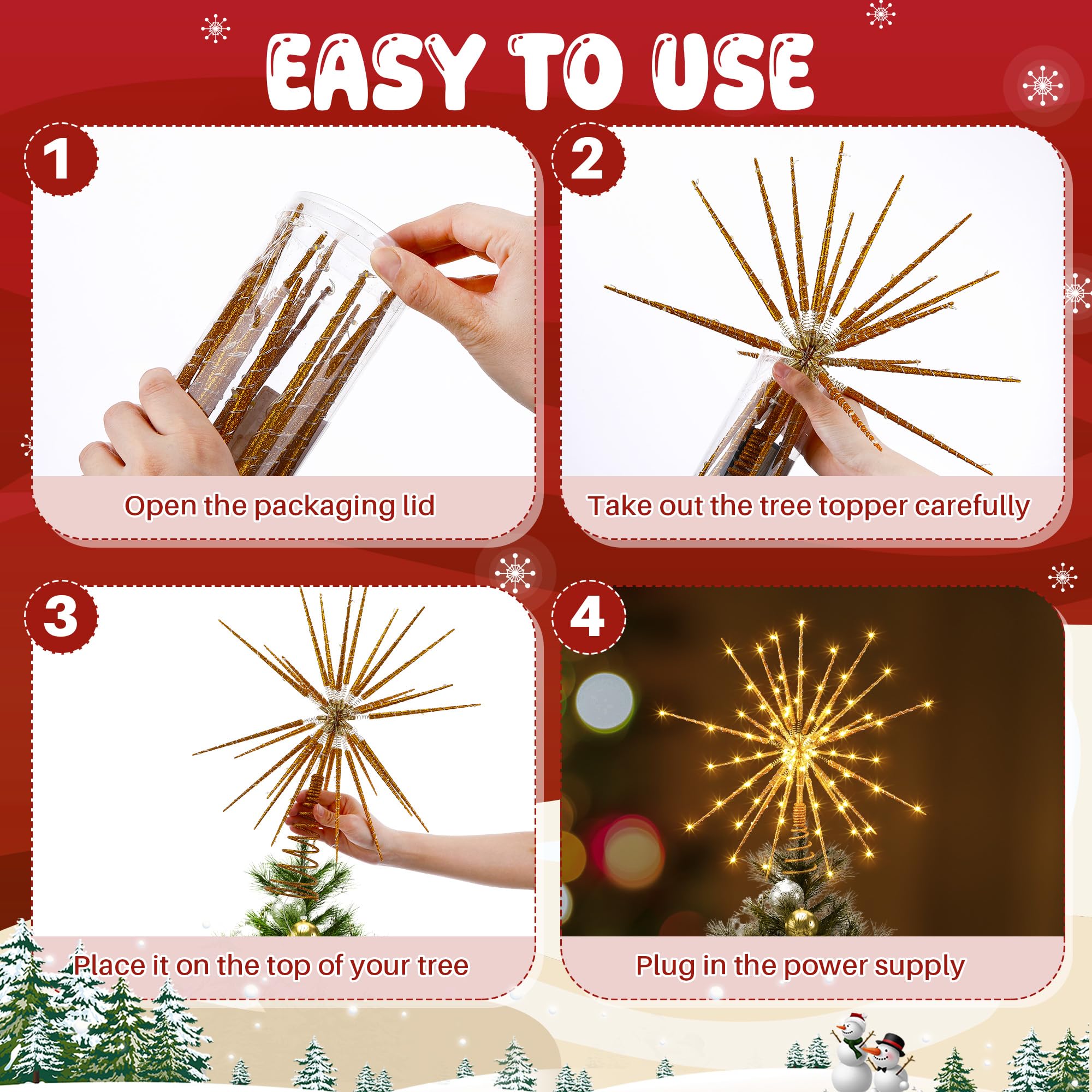 EASY TO USE

1

Open the packaging lid

2

Take out the tree topper carefully

3

Place it on the top of your tree

4

Plug in the power supply