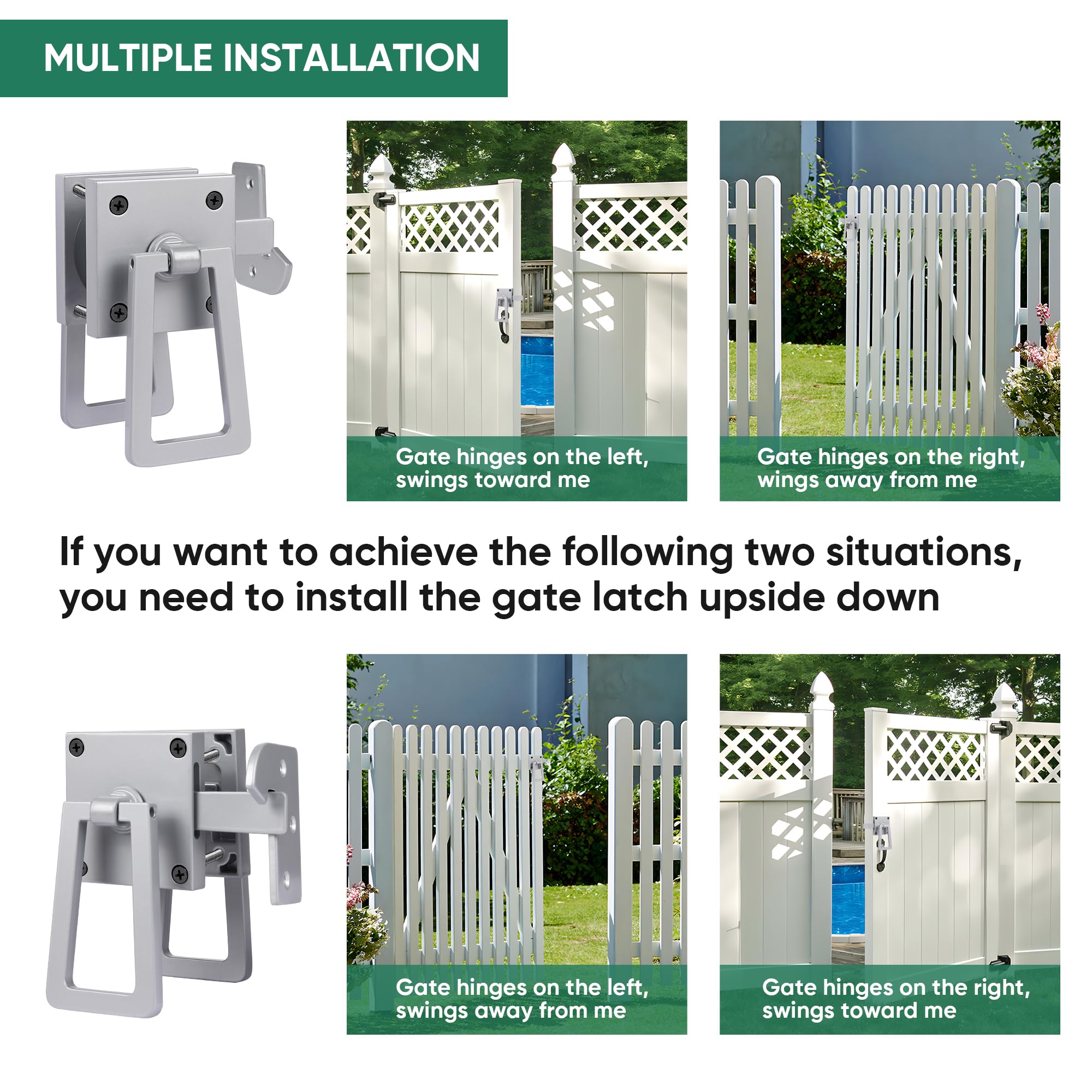 MULTIPLE INSTALLATION

Gate hinges on the left, swings toward me

Gate hinges on the right, wings away from me

If you want to achieve the following two situations, you need to install the gate latch upside down

Gate hinges on the left, swings away from me

Gate hinges on the right, swings toward me