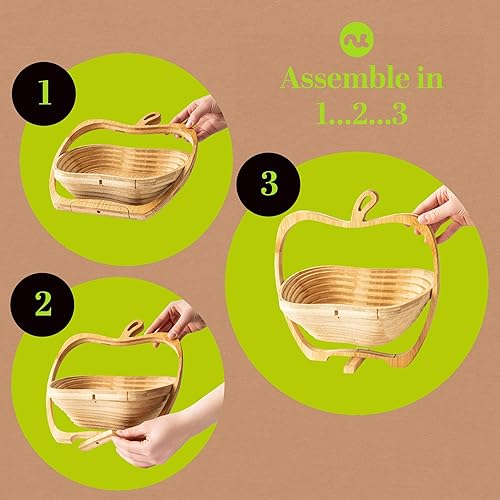 Assemble in 1...2...3

1

3

2