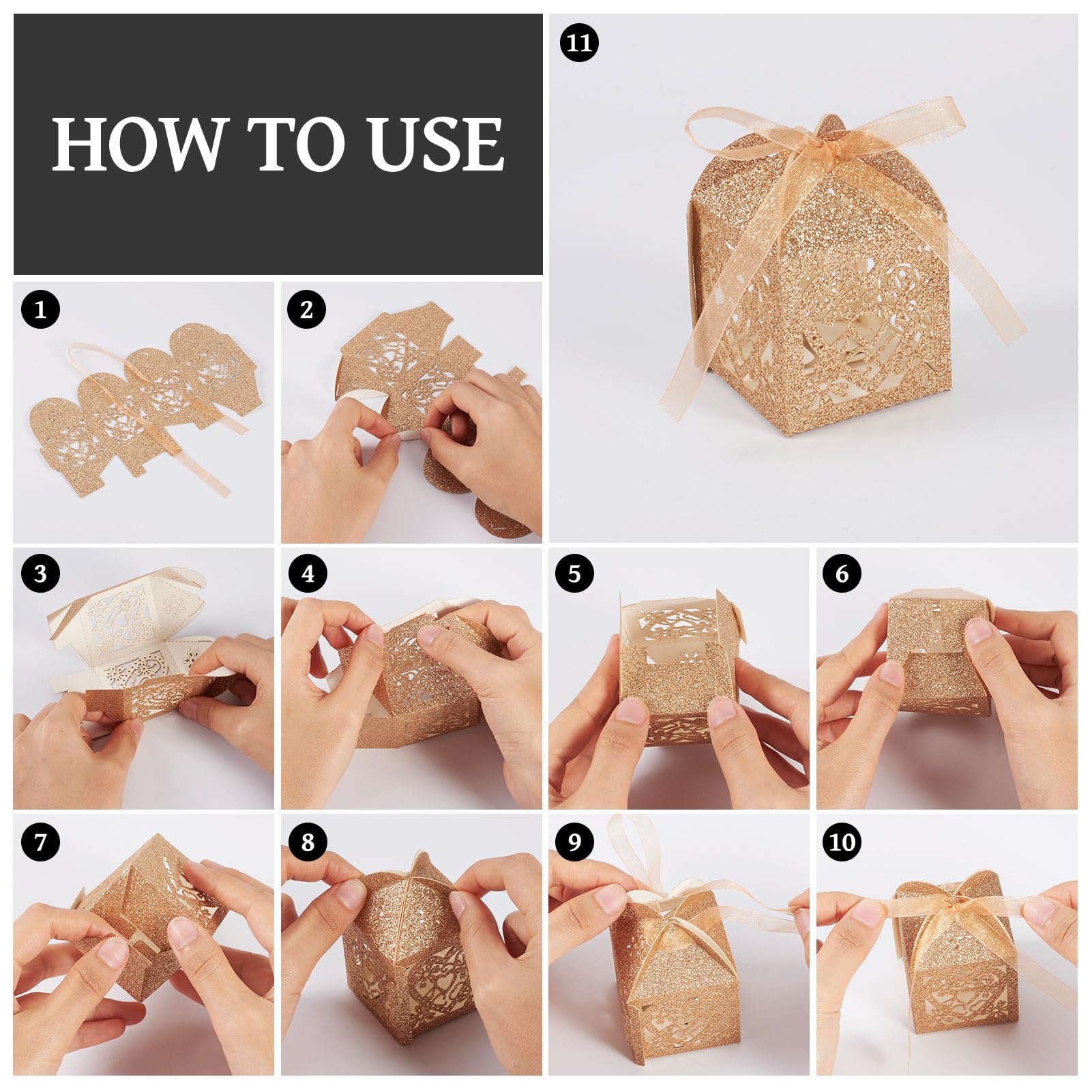 HOW TO USE

11

1

2

3

4

5

6

7

8

9

10