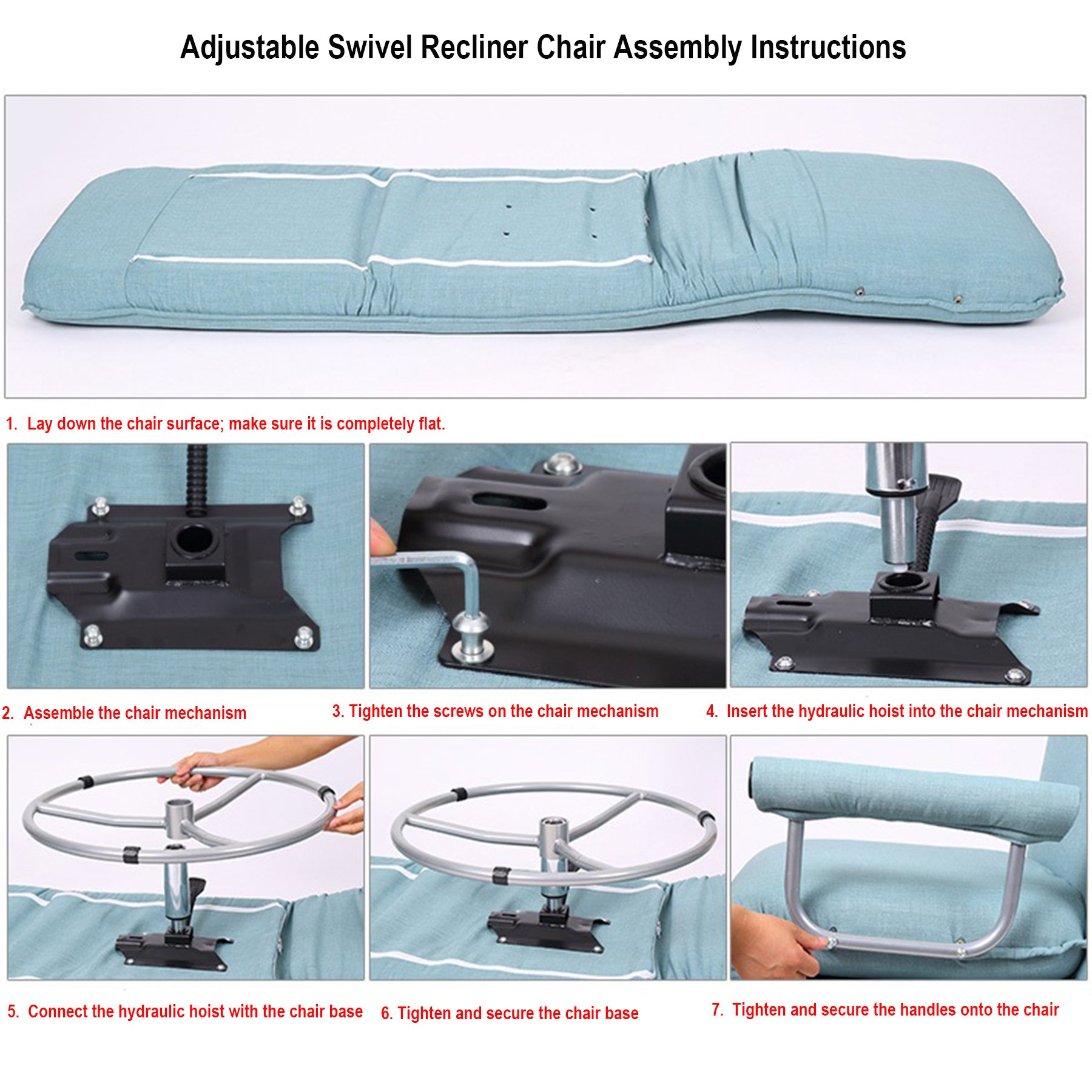 Adjustable Swivel Recliner Chair Assembly Instructions

1. Lay down the chair surface; make sure it is completely flat.

2. Assemble the chair mechanism

3. Tighten the screws on the chair mechanism

4. Insert the hydraulic hoist into the chair mechanism

5. Connect the hydraulic hoist with the chair base

6. Tighten and secure the chair base

7. Tighten and secure the handles onto the chair