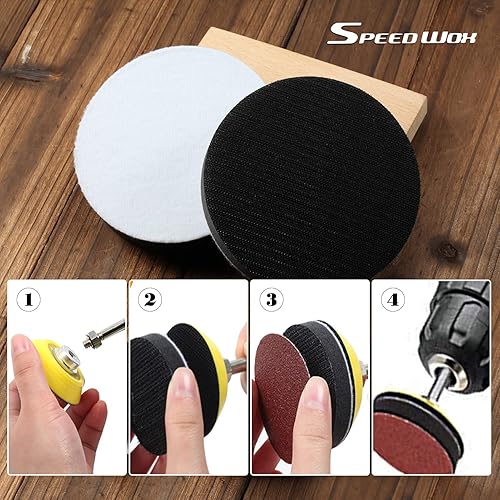 SPEED WOX

1

2

3

4